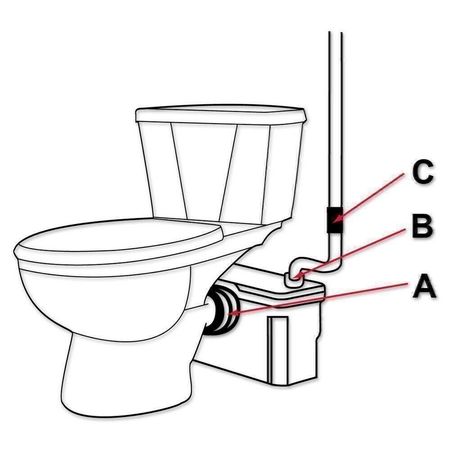 C
B
A