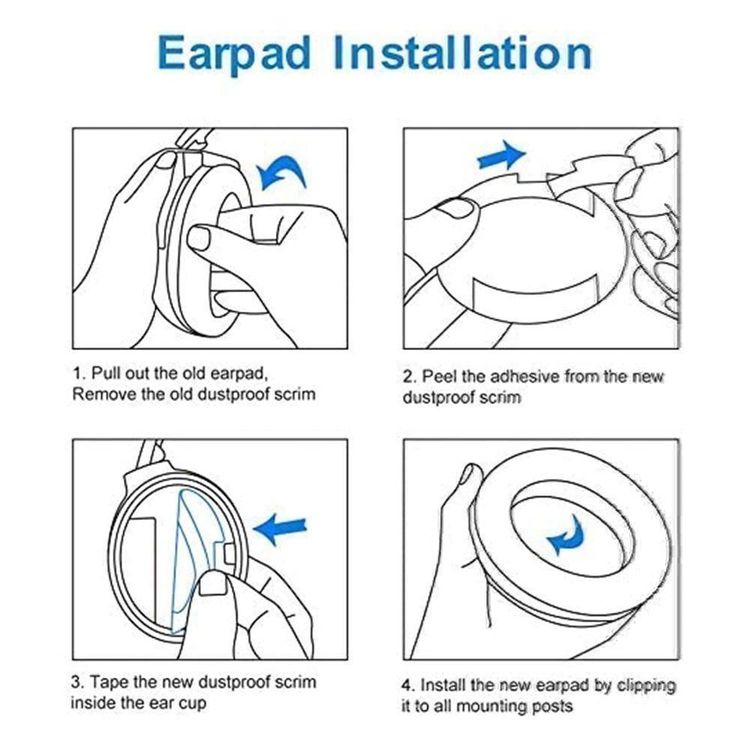 Earpad Installation

1. Pull out the old earpad, Remove the old dustproof scrim

2. Peel the adhesive from the new dustproof scrim

3. Tape the new dustproof scrim inside the ear cup

4. Install the new earpad by clipping it to all mounting posts