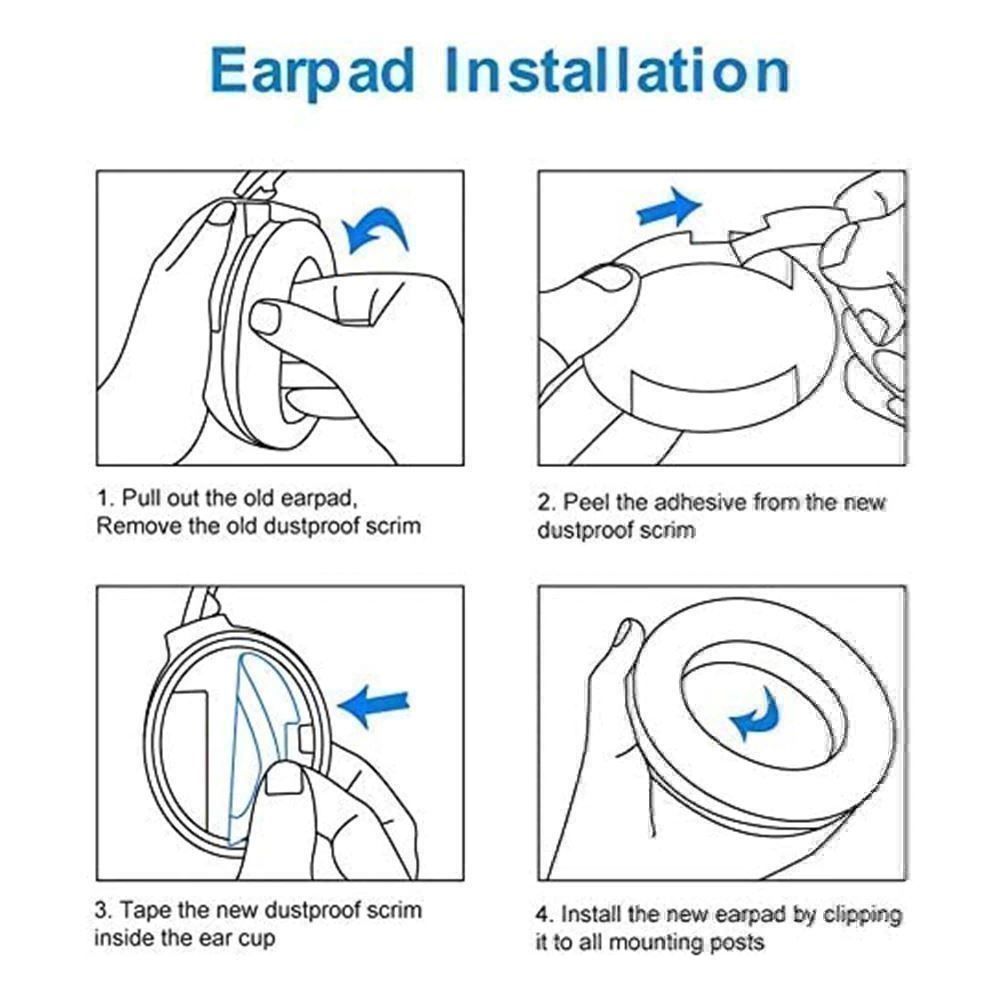 Earpad Installation

1. Pull out the old earpad, Remove the old dustproof scrim

2. Peel the adhesive from the new dustproof scrim

3. Tape the new dustproof scrim inside the ear cup

4. Install the new earpad by clipping it to all mounting posts