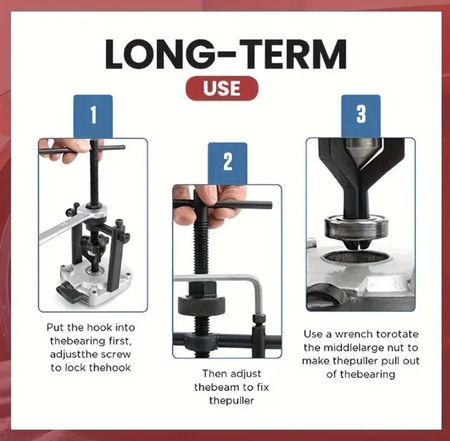 LONG-TERM
USE

1

Put the hook into thebearing first, adjustthe screw to lock thehook

2

Then adjust thebeam to fix thepuller

3

Use a wrench torotate the middlelarge nut to make thepuller pull out of thebearing