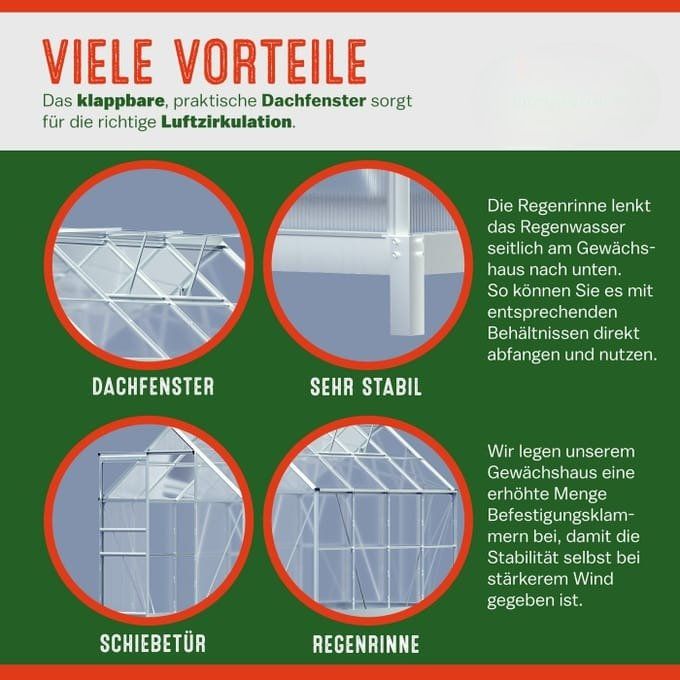 VIELE VORTEILE

Das klappbare, praktische Dachfenster sorgt für die richtige Luftzirkulation.

DACHFENSTER

SEHR STABIL

Die Regenrinne lenkt das Regenwasser seitlich am Gewächshaus nach unten. So können Sie es mit entsprechenden Behältnissen direkt abfangen und nutzen.

SCHIEBETÜR

REGENRINNE

Wir legen unserem Gewächshaus eine erhöhte Menge Befestigungsklammern bei, damit die Stabilität selbst bei stärkerem Wind gegeben ist.