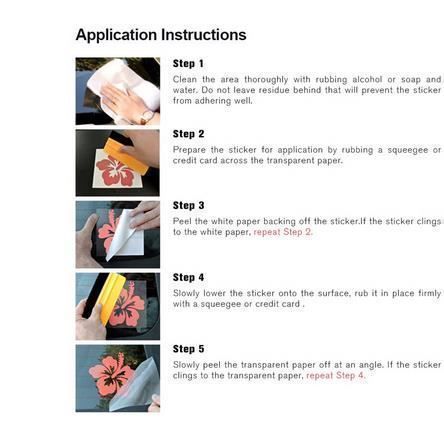 Application Instructions

Step 1

Clean the area thoroughly with rubbing alcohol or soap and water. Do not leave residue behind that will prevent the sticker from adhering well.

Step 2

Prepare the sticker for application by rubbing a squeegee or credit card across the transparent paper.

Step 3

Peel the white paper backing off the sticker.If the sticker clings to the white paper, repeat Step 2.

Step 4

Slowly lower the sticker onto the surface, rub it in place firmly with a squeegee or credit card .

Step 5

Slowly peel the transparent paper off at an angle. If the sticker clings to the transparent paper, repeat Step 4.