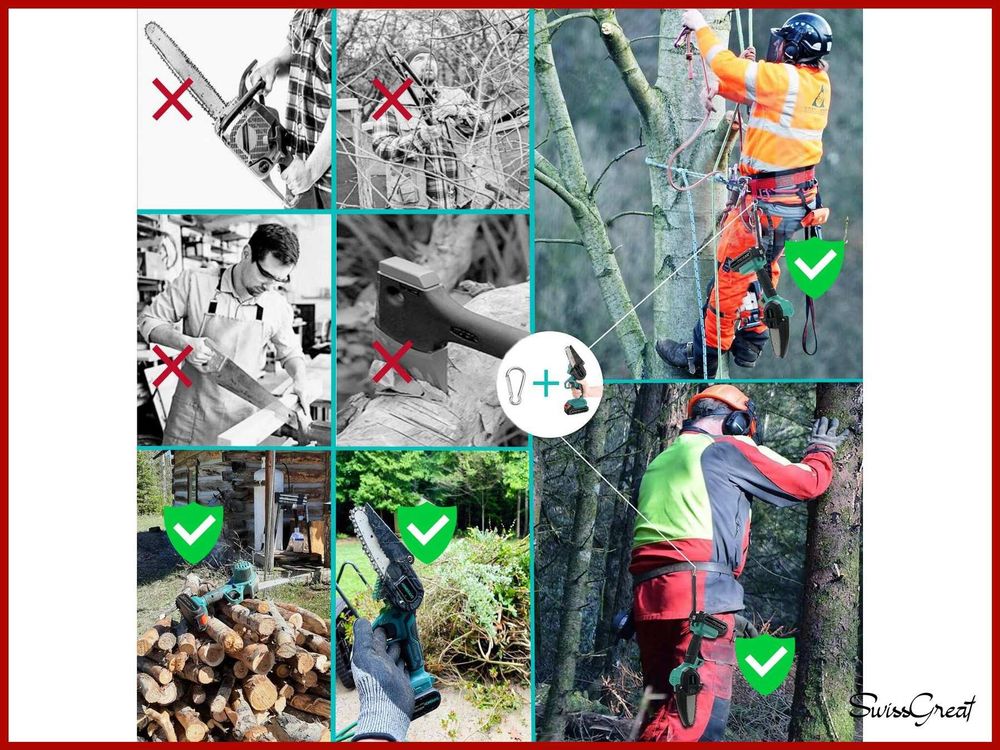 SwissGreat