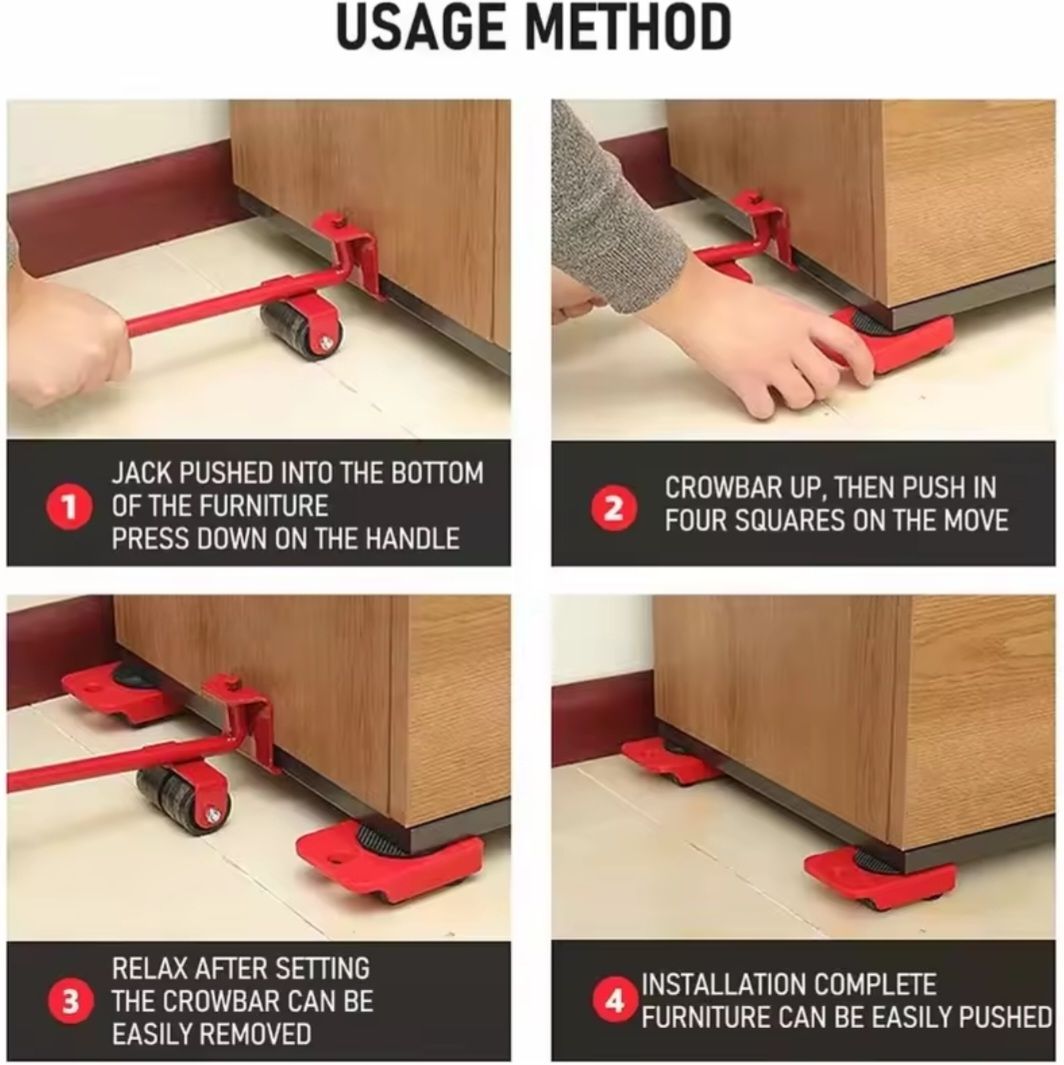 USAGE METHOD

1 JACK PUSHED INTO THE BOTTOM OF THE FURNITURE PRESS DOWN ON THE HANDLE

2 CROWBAR UP, THEN PUSH IN FOUR SQUARES ON THE MOVE

3 RELAX AFTER SETTING THE CROWBAR CAN BE EASILY REMOVED

4 INSTALLATION COMPLETE FURNITURE CAN BE EASILY PUSHED