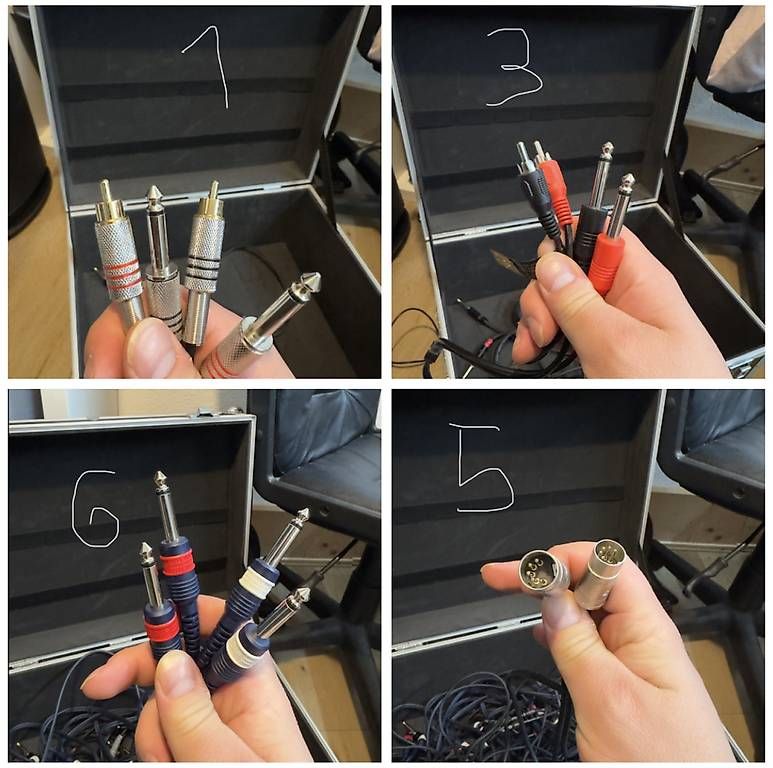 1

3

6

5