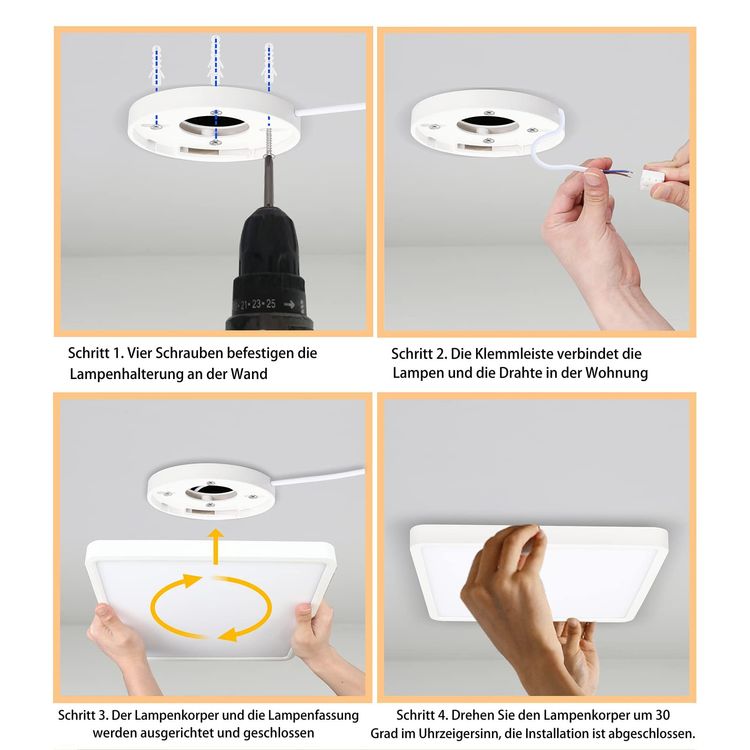 21•23•25

Schritt 1. Vier Schrauben befestigen die Lampenhalterung an der Wand

Schritt 2. Die Klemmleiste verbindet die Lampen und die Drahte in der Wohnung

Schritt 3. Der Lampenkorper und die Lampenfassung werden ausgerichtet und geschlossen

Schritt 4. Drehen Sie den Lampenkorper um 30 Grad im Uhrzeigersinn, die Installation ist abgeschlossen.