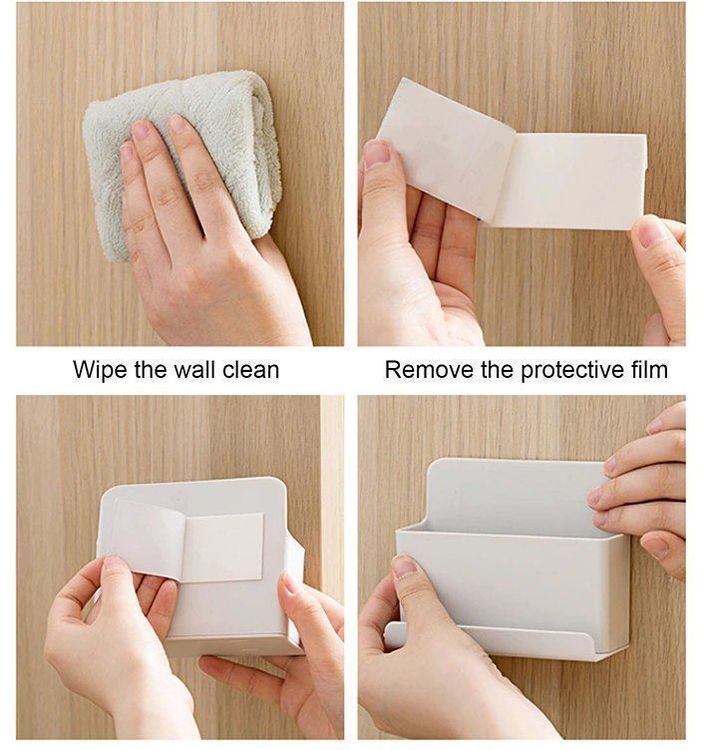 Wipe the wall clean

Remove the protective film