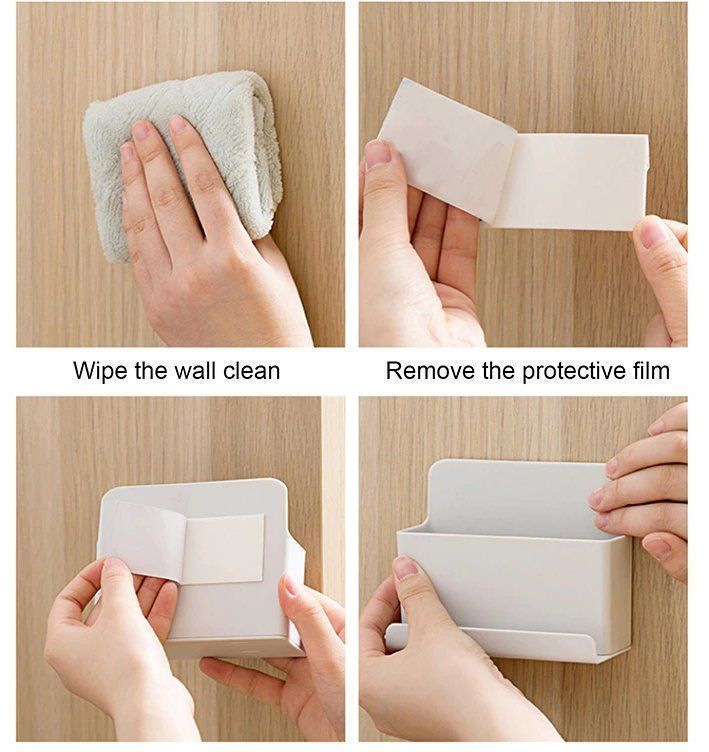 Wipe the wall clean

Remove the protective film