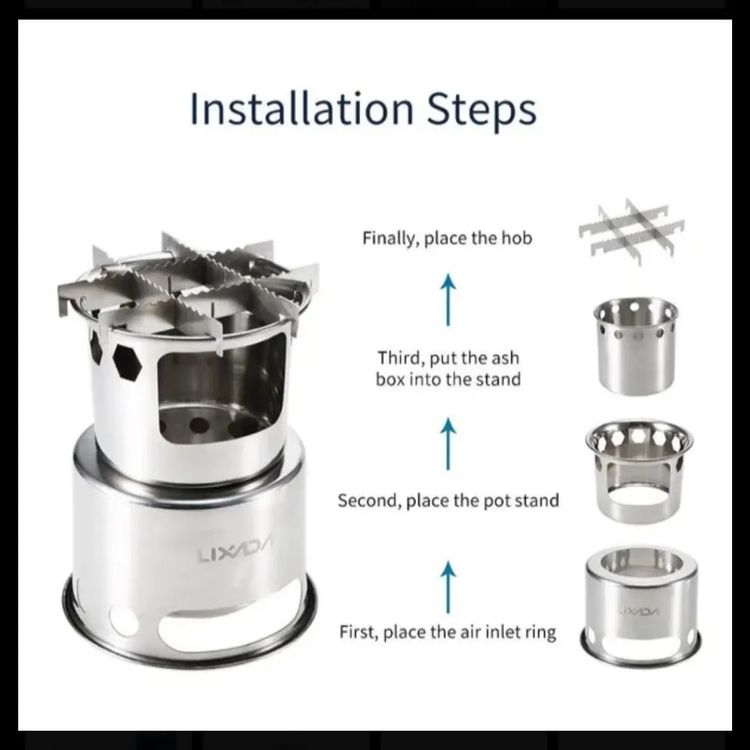 Installation Steps

Finally, place the hob

Third, put the ash box into the stand

Second, place the pot stand

First, place the air inlet ring

LIXADA

LIXADA