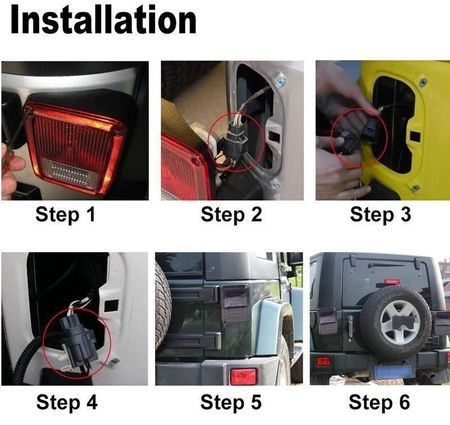 Installation

Step 1

Step 2

Step 3

Step 4

Step 5

Step 6