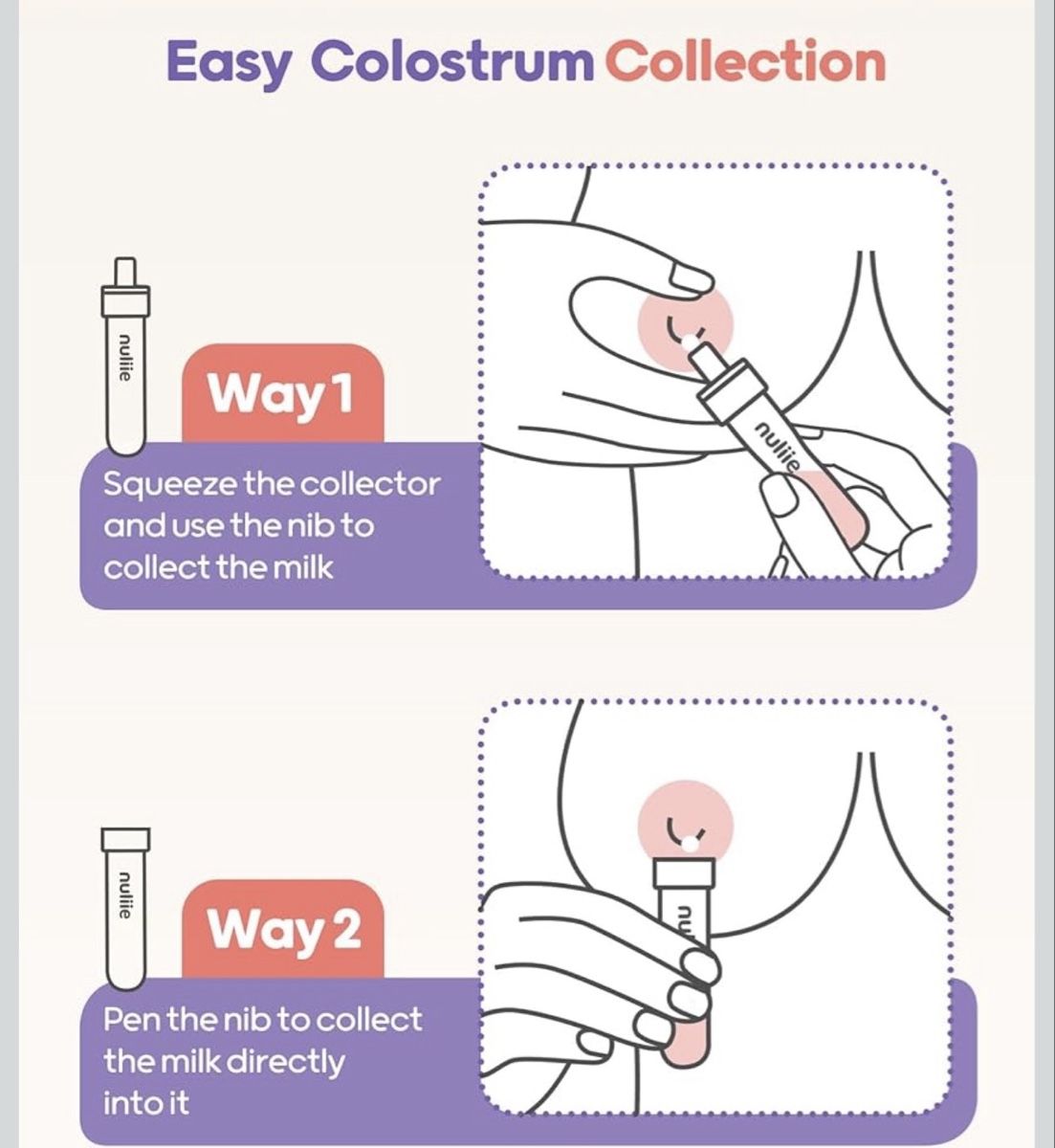 Easy Colostrum Collection

nuliie

Way 1

Squeeze the collector and use the nib to collect the milk

nuliie

nuliie

Way 2

Pen the nib to collect the milk directly into it

nu