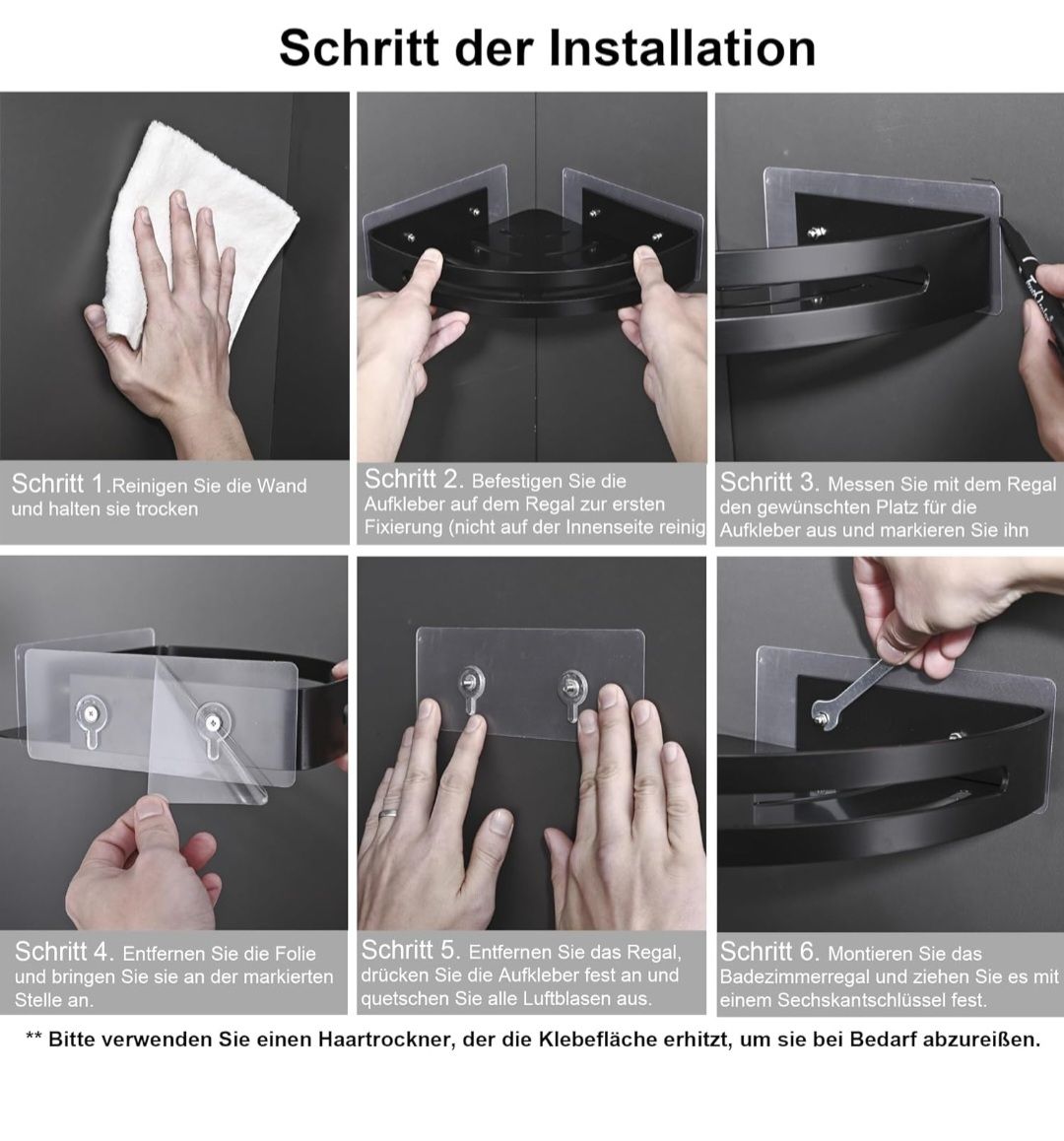 Schritt der Installation

Schritt 1.Reinigen Sie die Wand und halten sie trocken

Schritt 2. Befestigen Sie die Aufkleber auf dem Regal zur ersten Fixierung (nicht auf der Innenseite reinig

Schritt 3. Messen Sie mit dem Regal den gewünschten Platz für die Aufkleber aus und markieren Sie ihn

Schritt 4. Entfernen Sie die Folie und bringen Sie sie an der markierten Stelle an.

Schritt 5. Entfernen Sie das Regal, drücken Sie die Aufkleber fest an und quetschen Sie alle Luftblasen aus.

Schritt 6. Montieren Sie das Badezimmerregal und ziehen Sie es mit einem Sechskantschlüssel fest.

** Bitte verwenden Sie einen Haartrockner, der die Klebefläche erhitzt, um sie bei Bedarf abzureißen.