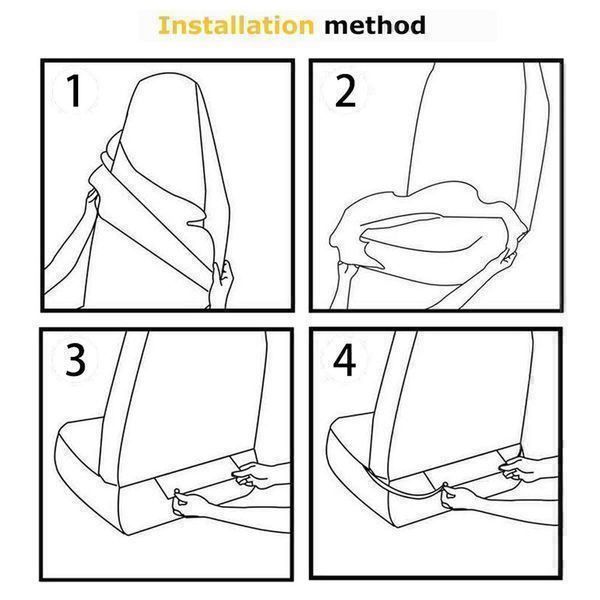 Installation method

1

2

3

4