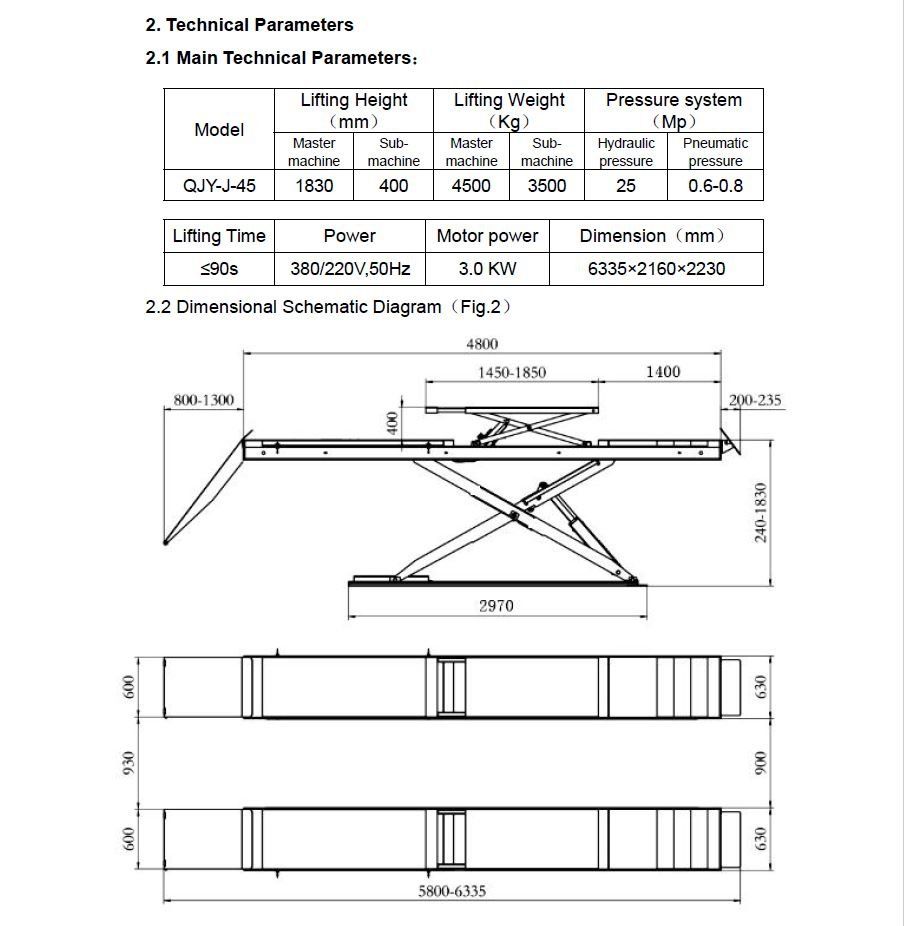 2. Technical Parameters

2.1 Main Technical Parameters：

| Model | Lifting Height （mm） | | Lifting Weight （Kg） | | Pressure system （Mp） | |
|---|---|---|---|---|---|---|
| | Master machine | Sub-machine | Master machine | Sub-machine | Hydraulic pressure | Pneumatic pressure |
| QJY-J-45 | 1830 | 400 | 4500 | 3500 | 25 | 0.6-0.8 |

| Lifting Time | Power | Motor power | Dimension（mm） |
|---|---|---|---|
| ≤90s | 380/220V,50Hz | 3.0 KW | 6335×2160×2230 |

2.2 Dimensional Schematic Diagram（Fig.2）

4800
1450-1850
1400
800-1300
200-235
400
240-1830
2970

600
930
600
630
900
630
5800-6335