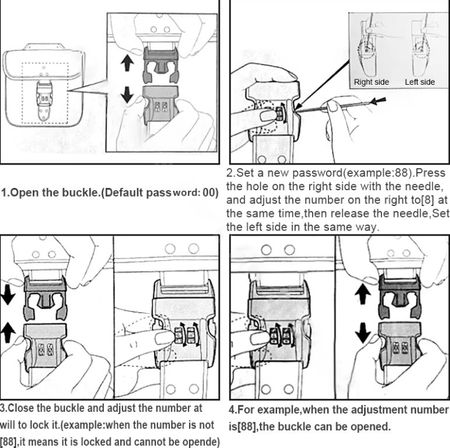 Right side

Left side

1.Open the buckle.(Default password: 00)

2.Set a new password(example:88).Press the hole on the right side with the needle, and adjust the number on the right to[8] at the same time,then release the needle,Set the left side in the same way.

3.Close the buckle and adjust the number at will to lock it.(example:when the number is not [88],it means it is locked and cannot be opende)

4.For example,when the adjustment number is[88],the buckle can be opened.