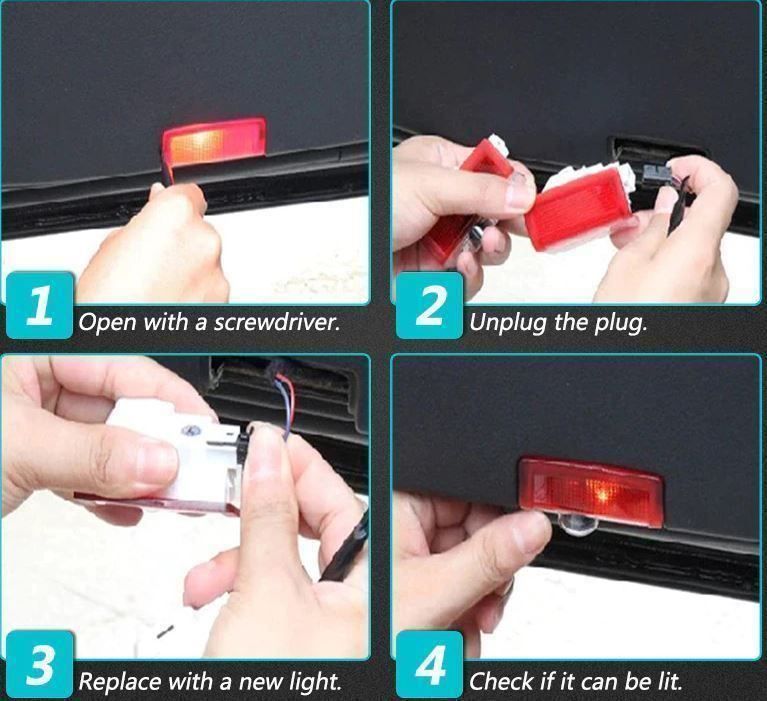 1 Open with a screwdriver.

2 Unplug the plug.

3 Replace with a new light.

4 Check if it can be lit.