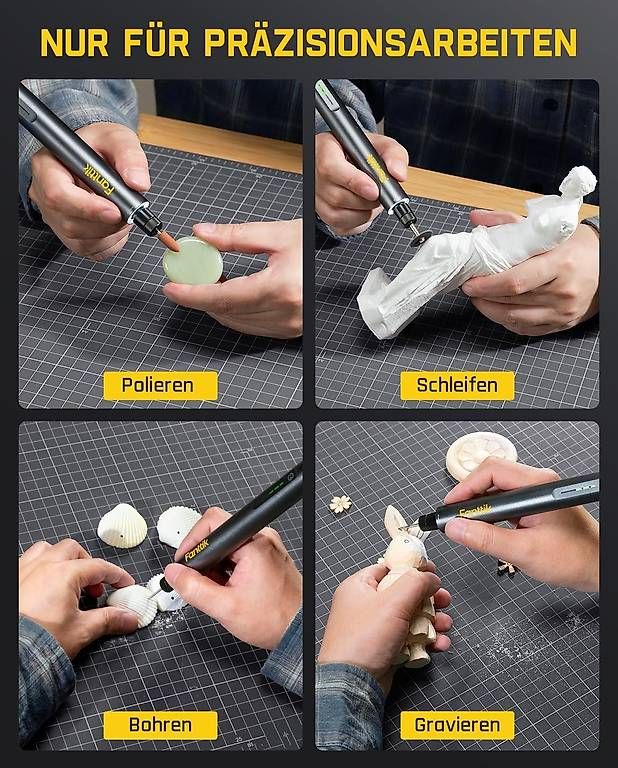 NUR FÜR PRÄZISIONSARBEITEN

Fanttik

Polieren

Schleifen

Fanttik

Bohren

Fanttik

Gravieren