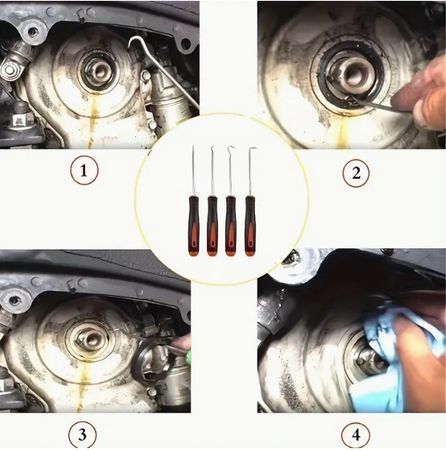 1

2

3

4