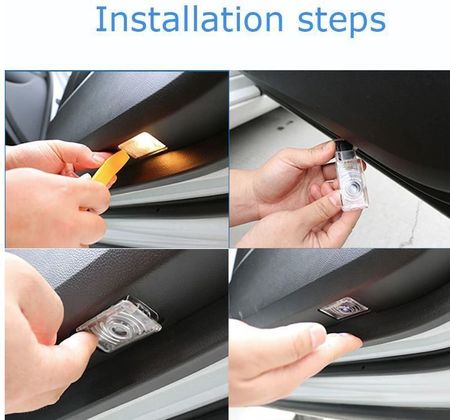 Installation steps