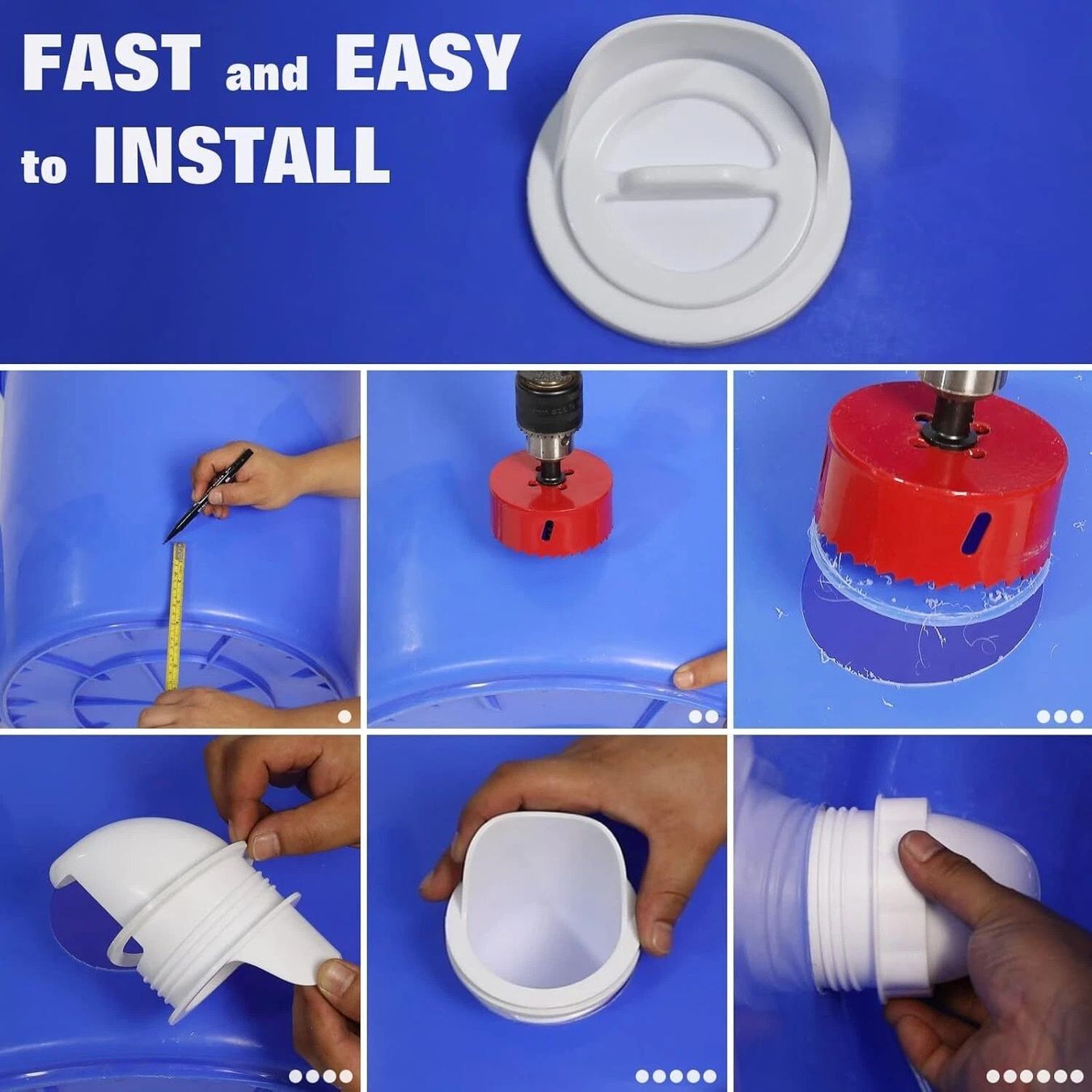 FAST and EASY
to INSTALL