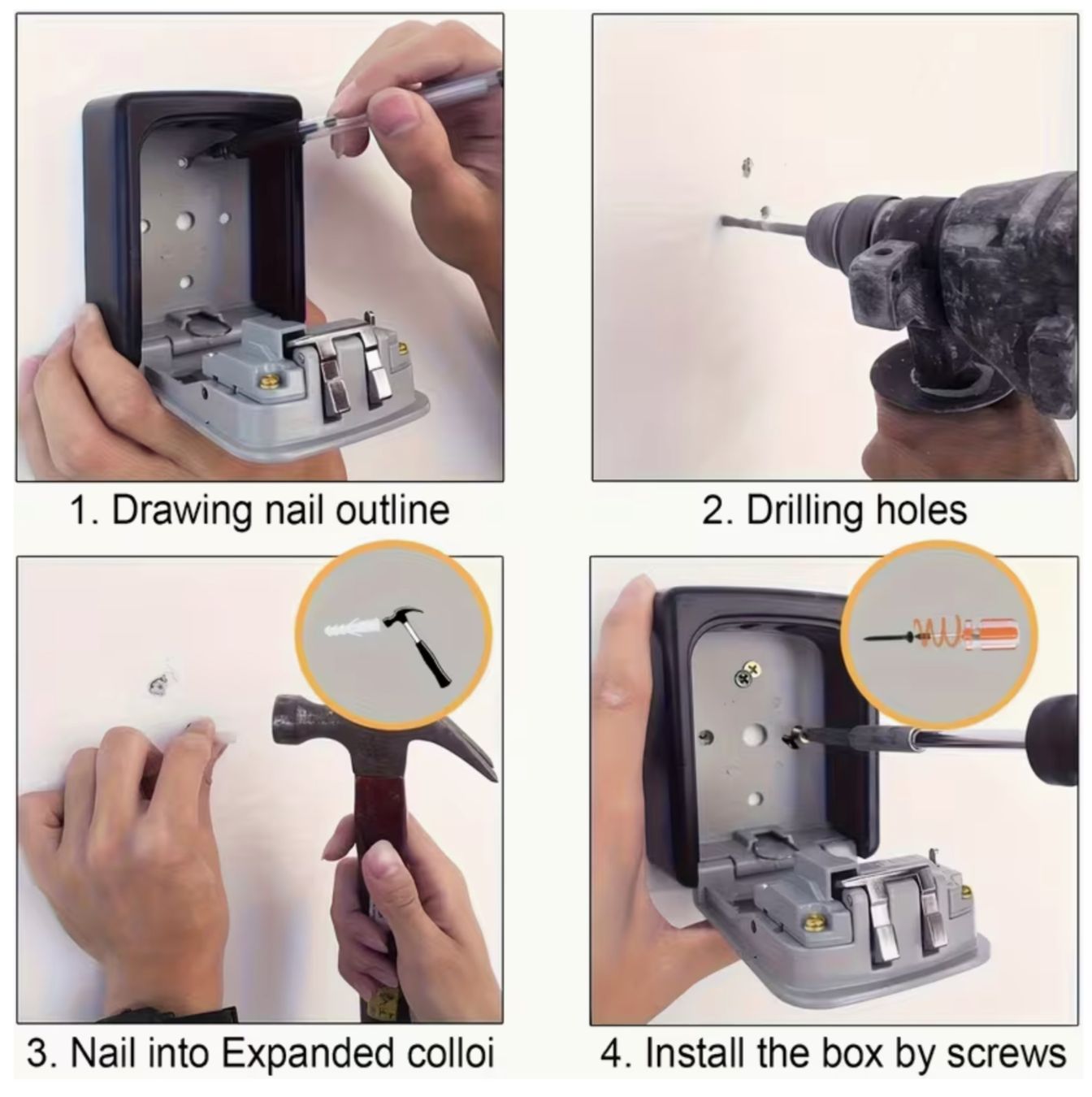 1. Drawing nail outline

2. Drilling holes

3. Nail into Expanded colloi

4. Install the box by screws