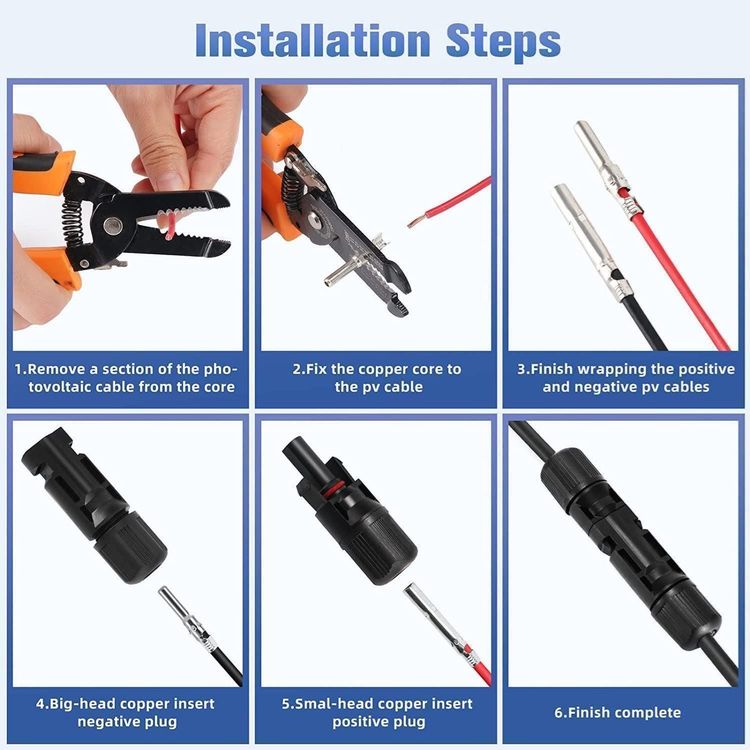 Installation Steps

1.Remove a section of the photovoltaic cable from the core

2.Fix the copper core to the pv cable

3.Finish wrapping the positive and negative pv cables

4.Big-head copper insert negative plug

5.Smal-head copper insert positive plug

6.Finish complete