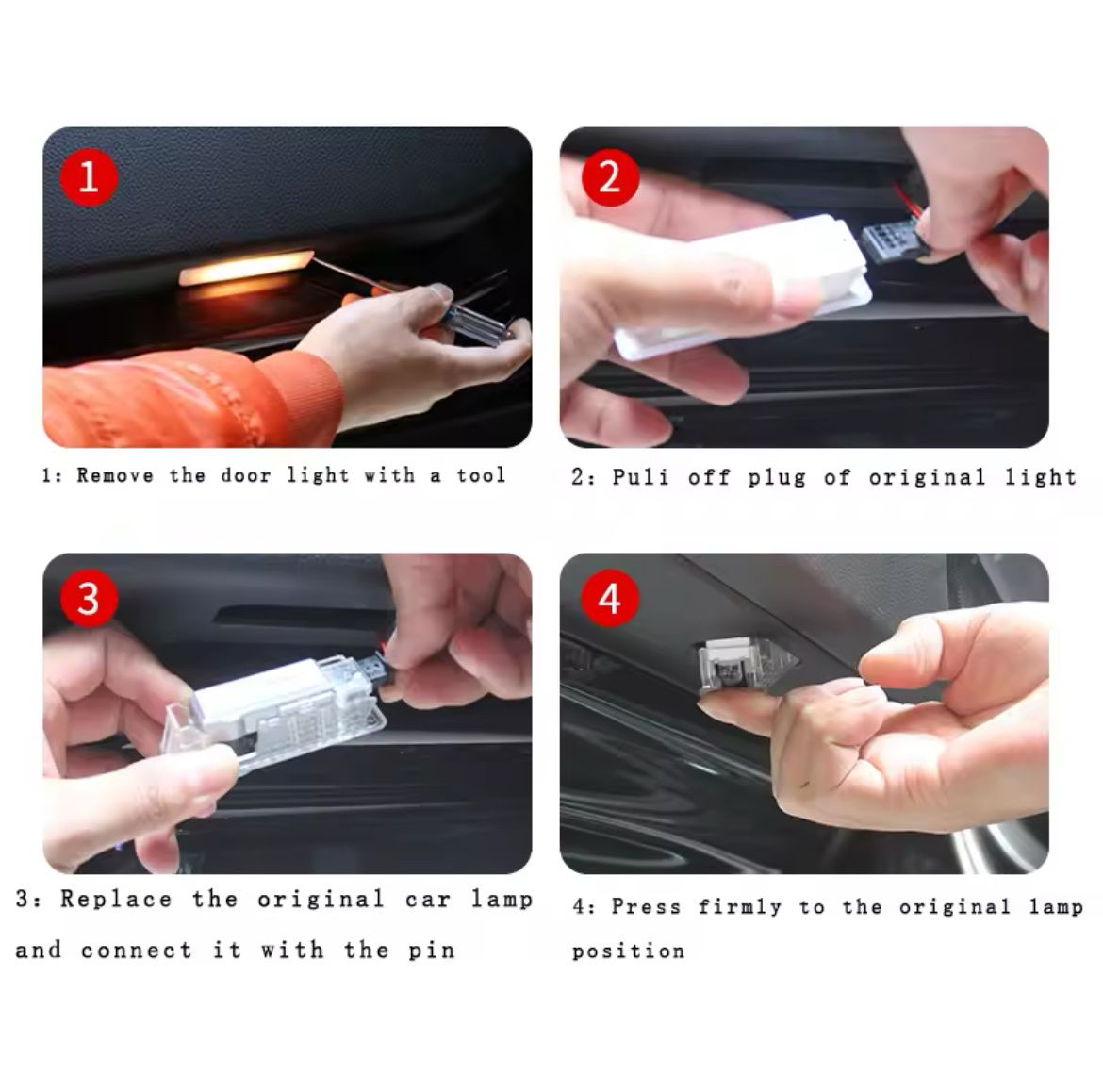 1

1: Remove the door light with a tool

2

2: Puli off plug of original light

3

3: Replace the original car lamp and connect it with the pin

4

4: Press firmly to the original lamp position