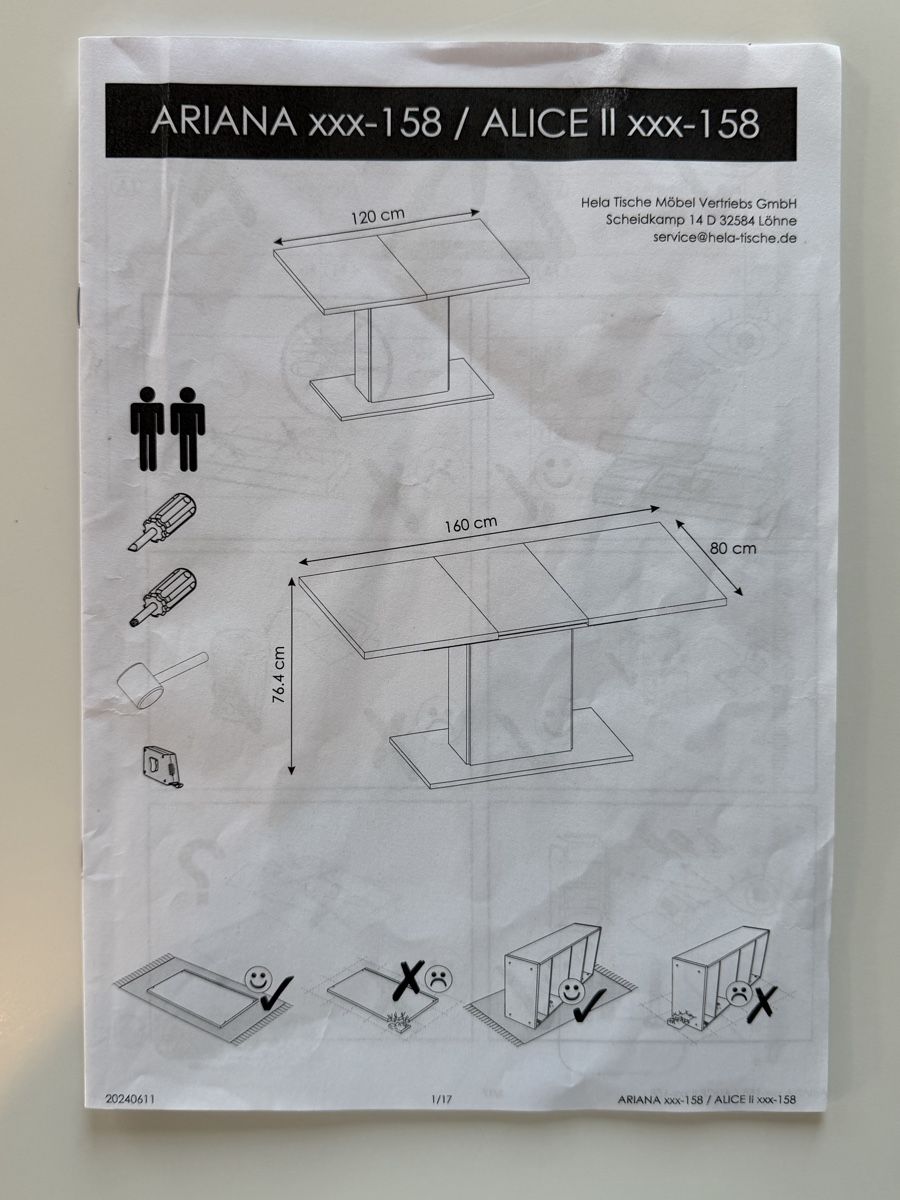 ARIANA xxx-158 / ALICE II xxx-158

Hela Tische Möbel Vertriebs GmbH
Scheidkamp 14 D 32584 Löhne
service@hela-tische.de

120 cm

160 cm

80 cm

76.4 cm

20240611

1/17

ARIANA xxx-158 / ALICE II xxx-158