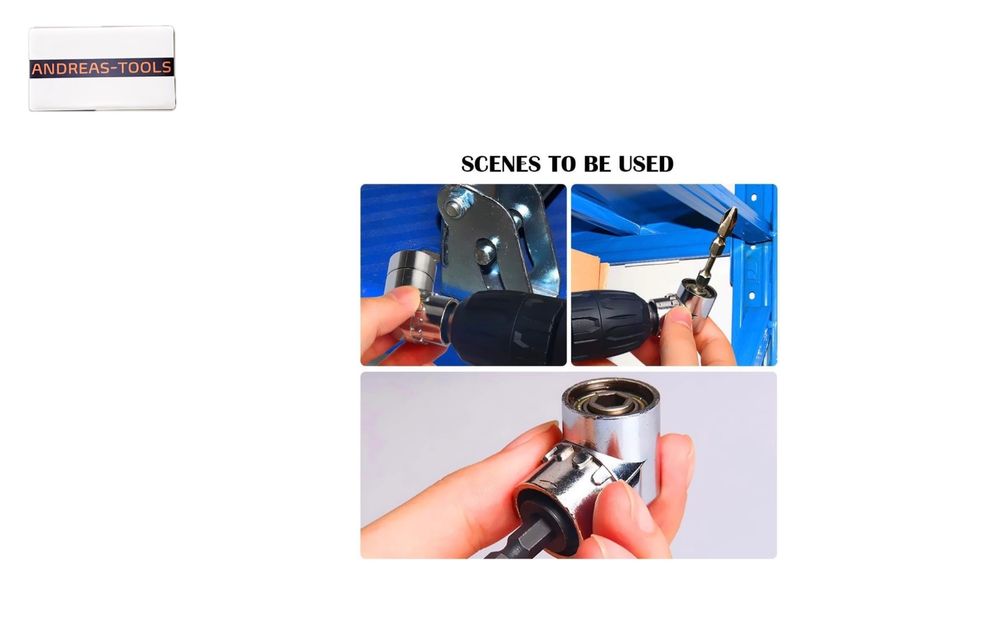 ANDREAS-TOOLS

SCENES TO BE USED