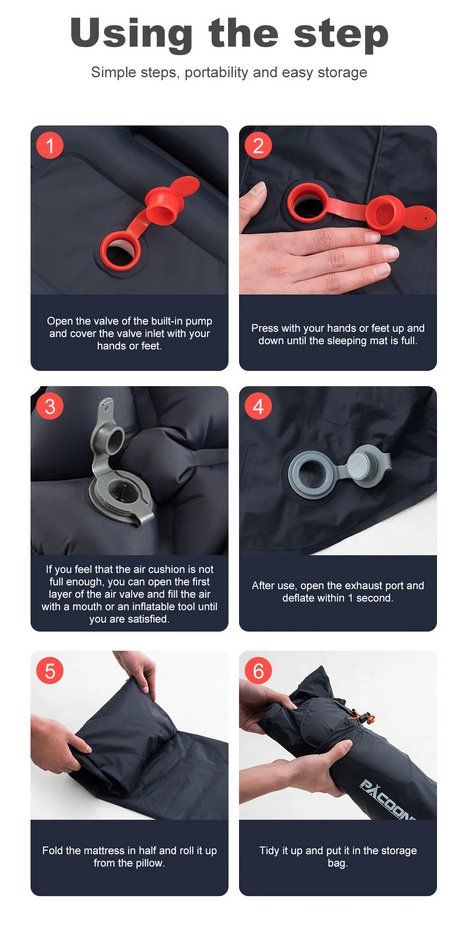 Using the step

Simple steps, portability and easy storage

1

Open the valve of the built-in pump and cover the valve inlet with your hands or feet.

2

Press with your hands or feet up and down until the sleeping mat is full.

3

If you feel that the air cushion is not full enough, you can open the first layer of the air valve and fill the air with a mouth or an inflatable tool until you are satisfied.

4

After use, open the exhaust port and deflate within 1 second.

5

Fold the mattress in half and roll it up from the pillow.

6

PACOON

Tidy it up and put it in the storage bag.