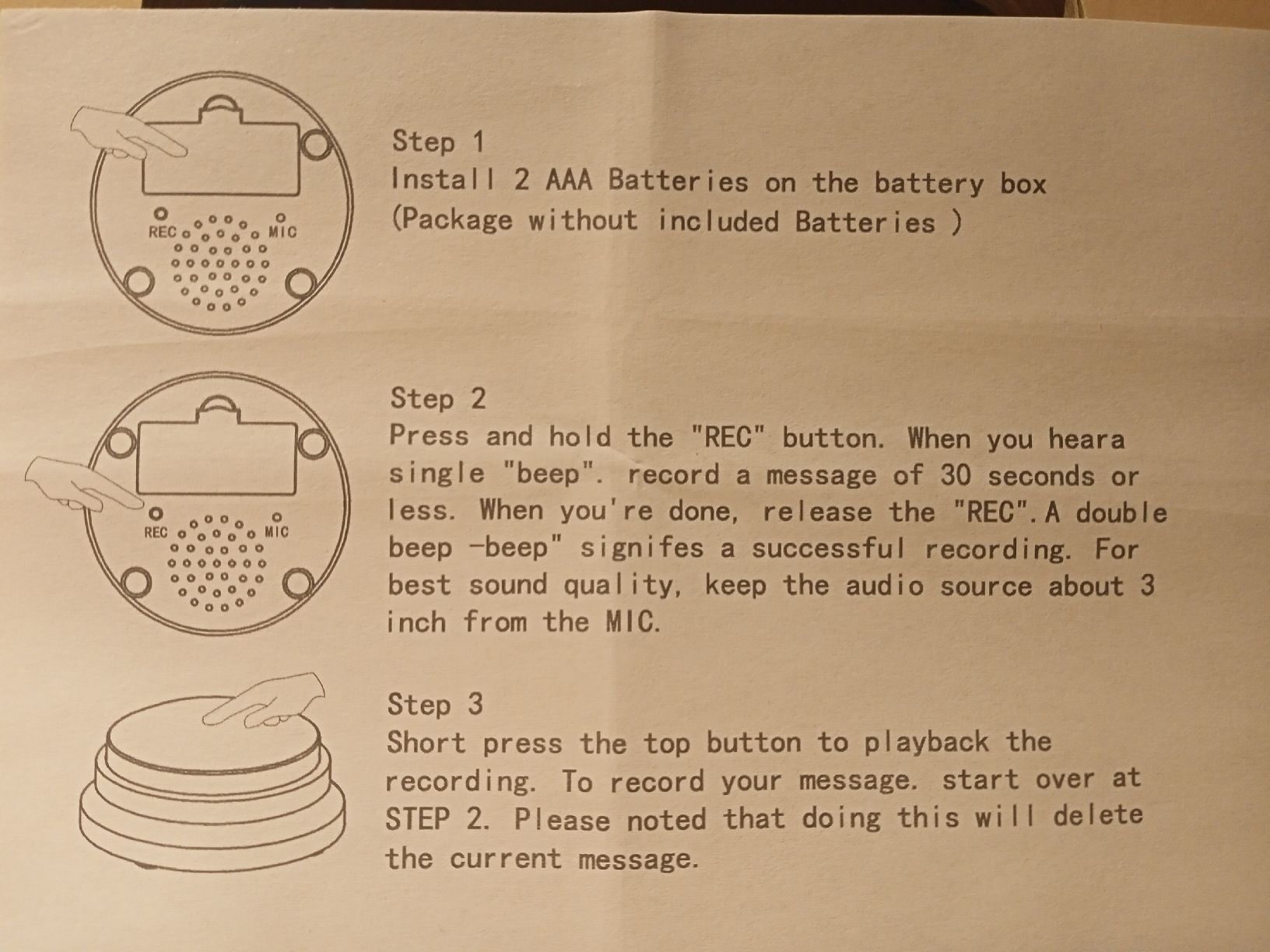 REC

MIC

Step 1
Install 2 AAA Batteries on the battery box
(Package without included Batteries )

REC

MIC

Step 2
Press and hold the "REC" button. When you heara single "beep". record a message of 30 seconds or less. When you're done, release the "REC".A double beep -beep" signifes a successful recording. For best sound quality, keep the audio source about 3 inch from the MIC.

Step 3
Short press the top button to playback the recording. To record your message. start over at STEP 2. Please noted that doing this will delete the current message.