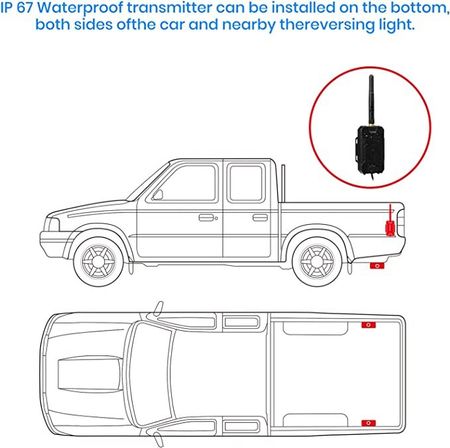 IP 67 Waterproof transmitter can be installed on the bottom, both sides ofthe car and nearby thereversing light.