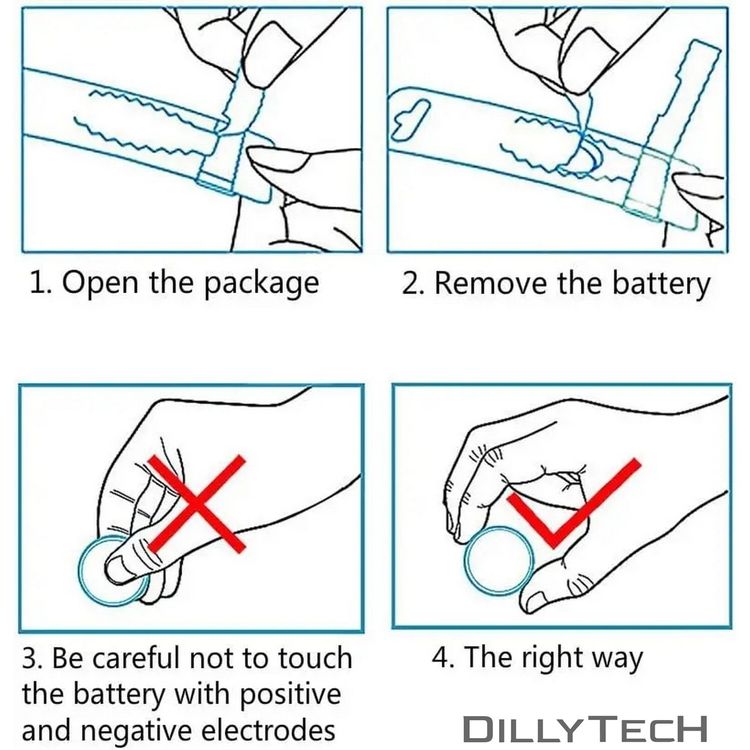 1. Open the package

2. Remove the battery

3. Be careful not to touch the battery with positive and negative electrodes

4. The right way

DILLYTECH