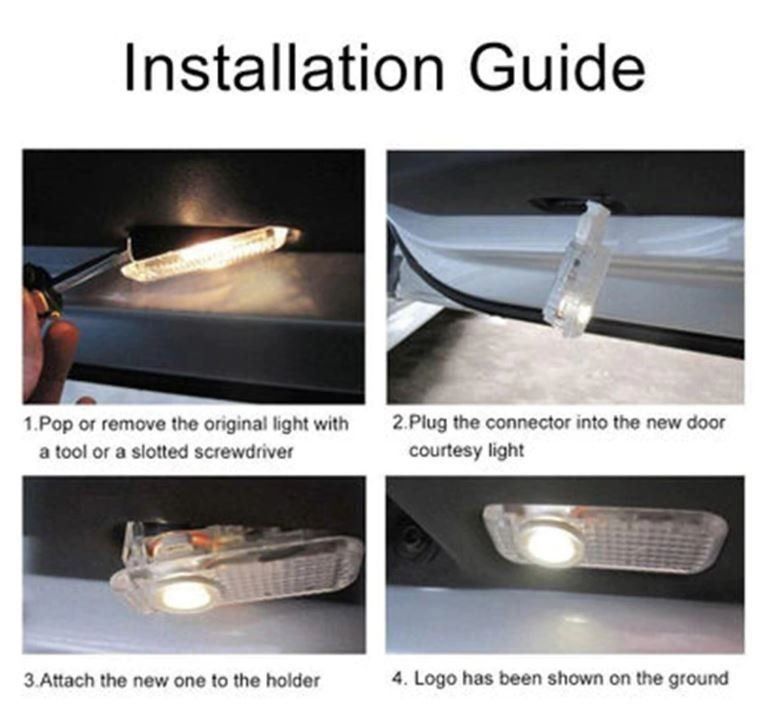 Installation Guide

1.Pop or remove the original light with a tool or a slotted screwdriver

2.Plug the connector into the new door courtesy light

3.Attach the new one to the holder

4. Logo has been shown on the ground