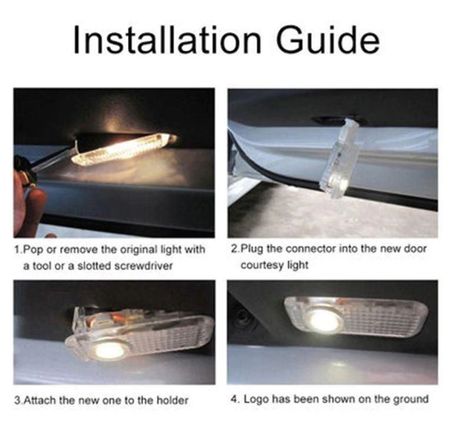 Installation Guide

1.Pop or remove the original light with a tool or a slotted screwdriver

2.Plug the connector into the new door courtesy light

3.Attach the new one to the holder

4. Logo has been shown on the ground