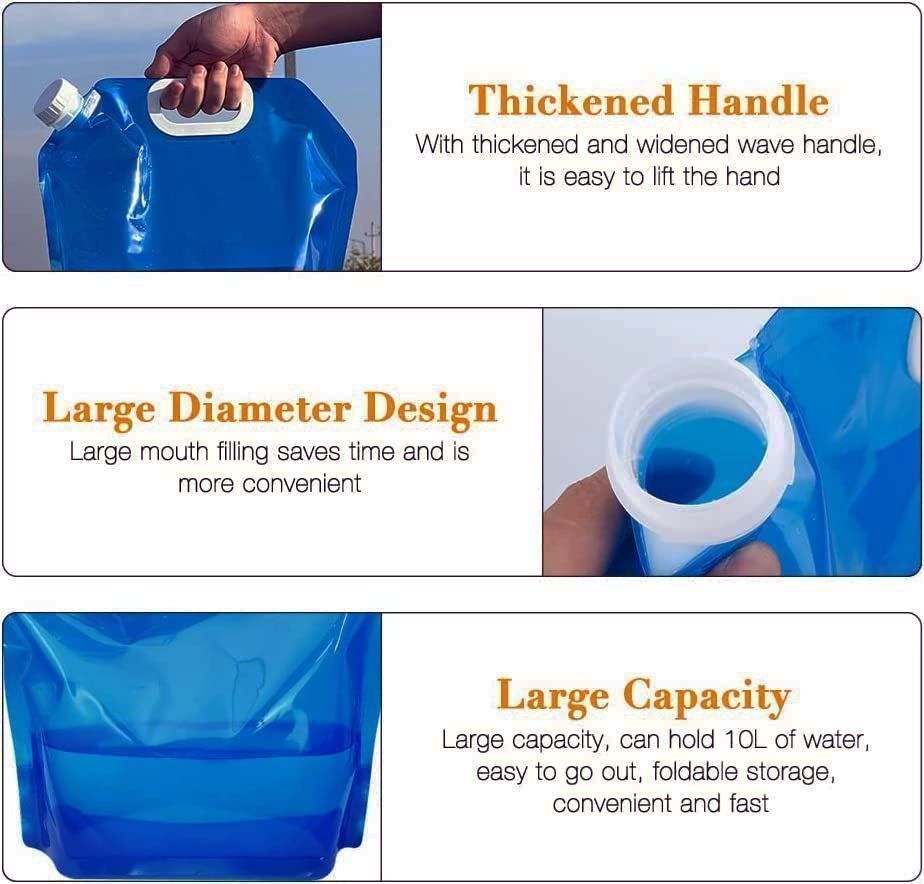 Thickened Handle
With thickened and widened wave handle, it is easy to lift the hand

Large Diameter Design
Large mouth filling saves time and is more convenient

Large Capacity
Large capacity, can hold 10L of water, easy to go out, foldable storage, convenient and fast