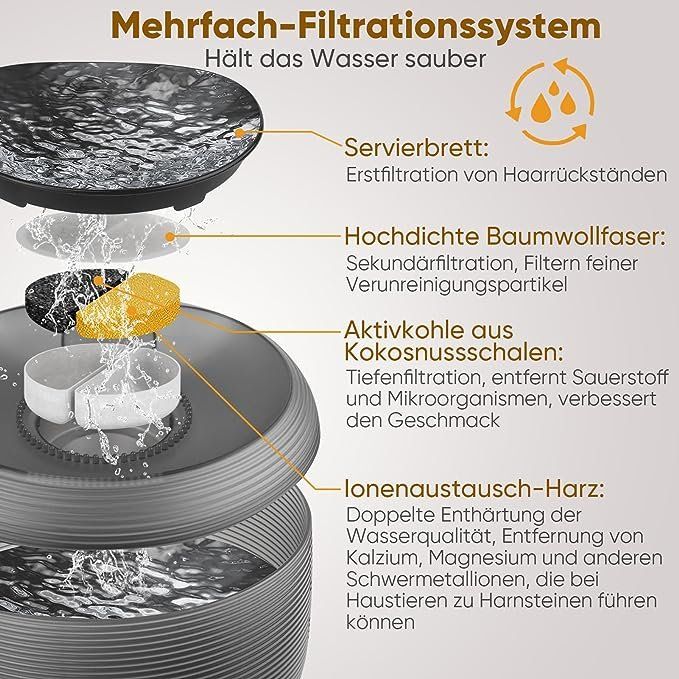 Mehrfach-Filtrationssystem
Hält das Wasser sauber

Servierbrett:
Erstfiltration von Haarrückständen

Hochdichte Baumwollfaser:
Sekundärfiltration, Filtern feiner Verunreinigungspartikel

Aktivkohle aus Kokosnussschalen:
Tiefenfiltration, entfernt Sauerstoff und Mikroorganismen, verbessert den Geschmack

Ionenaustausch-Harz:
Doppelte Enthärtung der Wasserqualität, Entfernung von Kalzium, Magnesium und anderen Schwermetallionen, die bei Haustieren zu Harnsteinen führen können