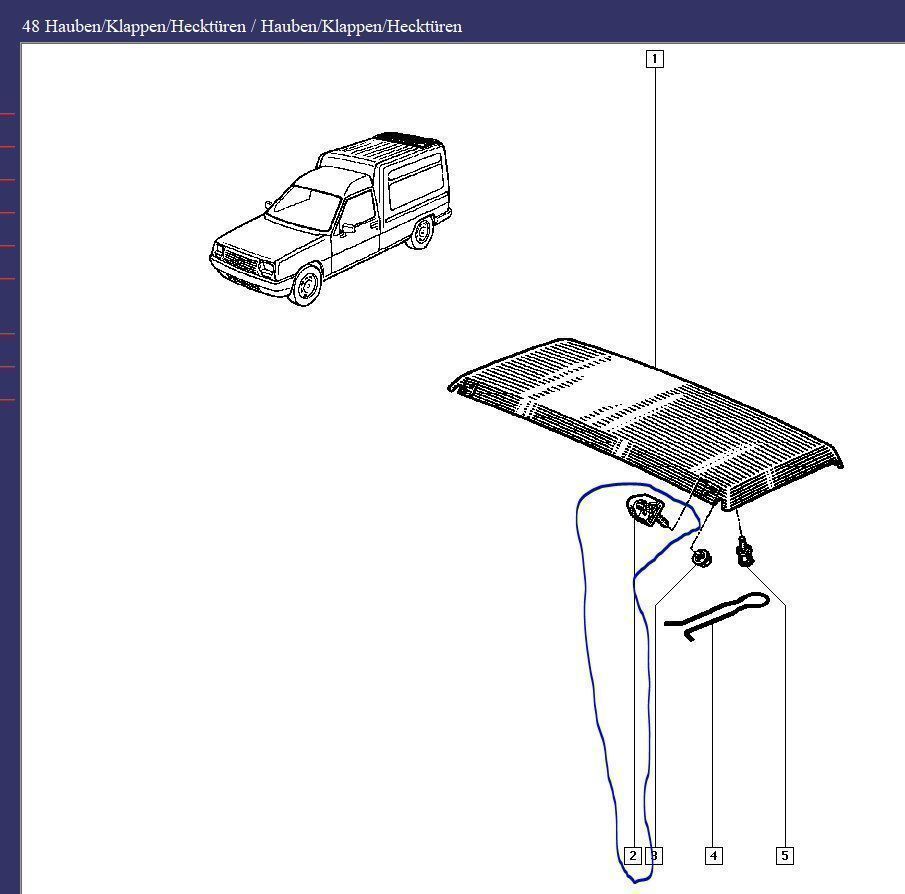 48 Hauben/Klappen/Hecktüren / Hauben/Klappen/Hecktüren

1

2 3 4 5