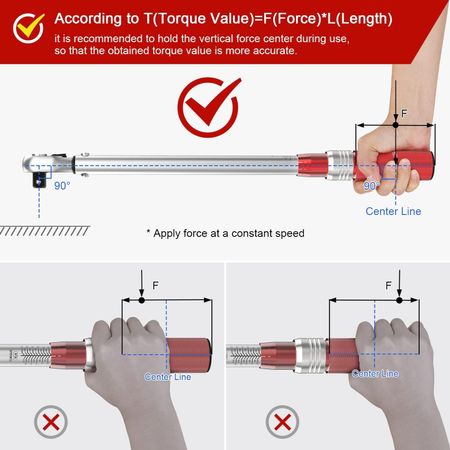 According to T(Torque Value)=F(Force)*L(Length)
it is recommended to hold the vertical force center during use, so that the obtained torque value is more accurate.

F

90°

90°

Center Line

* Apply force at a constant speed

F

Center Line

F

Center Line