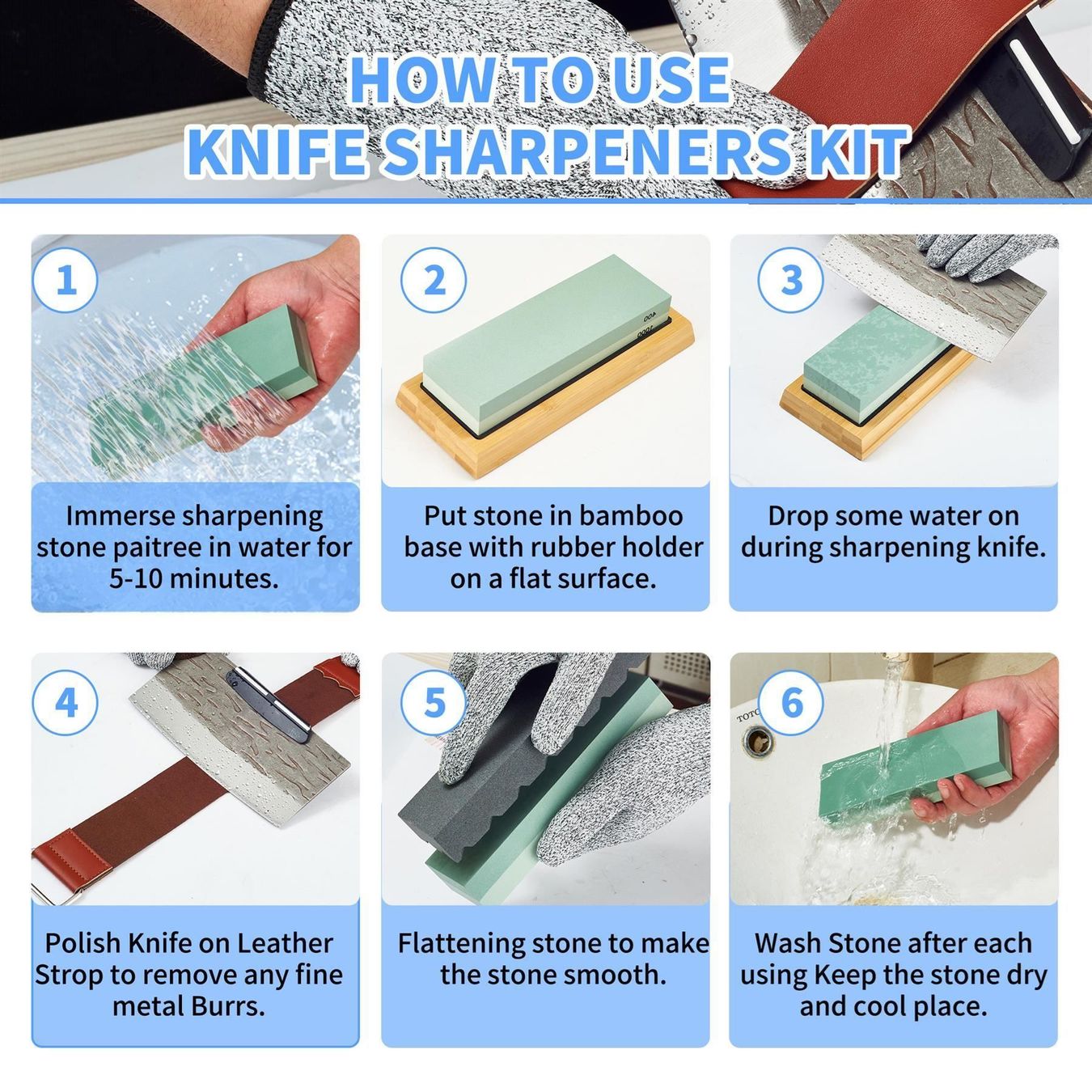 HOW TO USE
KNIFE SHARPENERS KIT

1

Immerse sharpening stone paitree in water for 5-10 minutes.

2

400
1000

Put stone in bamboo base with rubber holder on a flat surface.

3

Drop some water on during sharpening knife.

4

Polish Knife on Leather Strop to remove any fine metal Burrs.

5

Flattening stone to make the stone smooth.

6

TOTO

Wash Stone after each using Keep the stone dry and cool place.