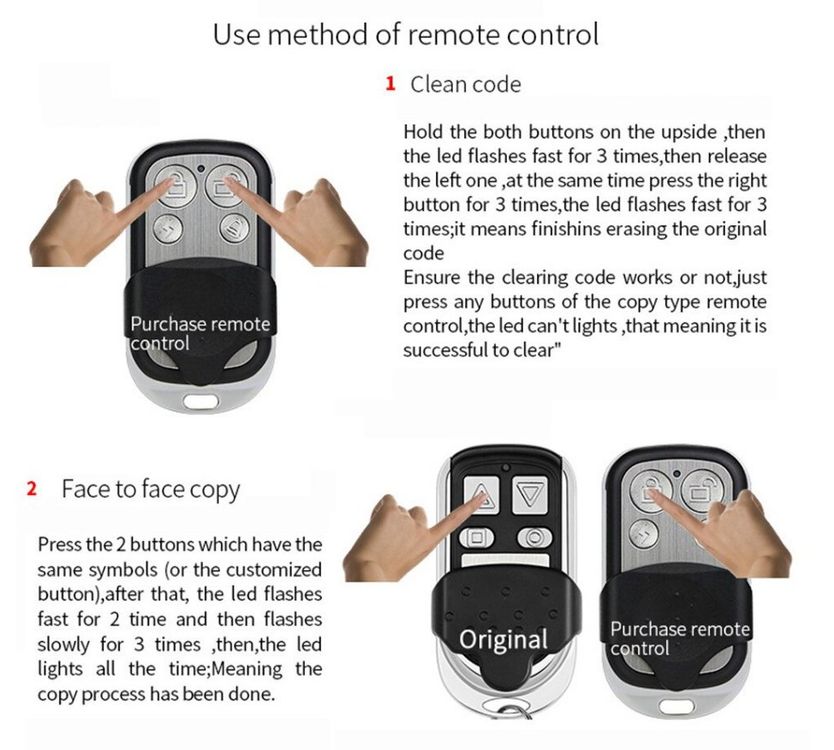 Use method of remote control

1 Clean code

Hold the both buttons on the upside ,then the led flashes fast for 3 times,then release the left one ,at the same time press the right button for 3 times,the led flashes fast for 3 times;it means finishins erasing the original code
Ensure the clearing code works or not,just press any buttons of the copy type remote control,the led can't lights ,that meaning it is successful to clear"

Purchase remote control

2 Face to face copy

Press the 2 buttons which have the same symbols (or the customized button),after that, the led flashes fast for 2 time and then flashes slowly for 3 times ,then,the led lights all the time;Meaning the copy process has been done.

Original

Purchase remote control