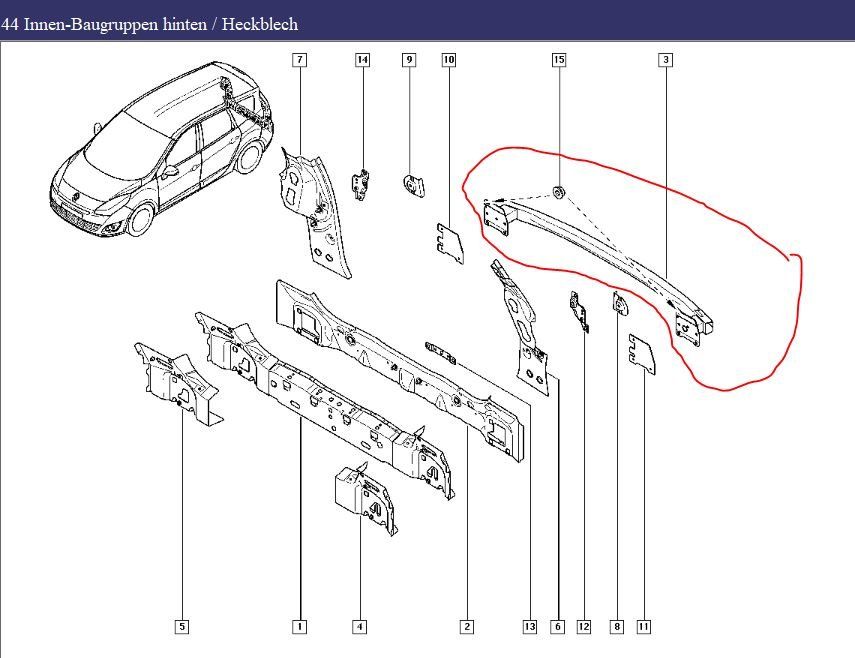 44 Innen-Baugruppen hinten / Heckblech

7
14
9
10
15
3

5
1
4
2
13
6
12
8
11