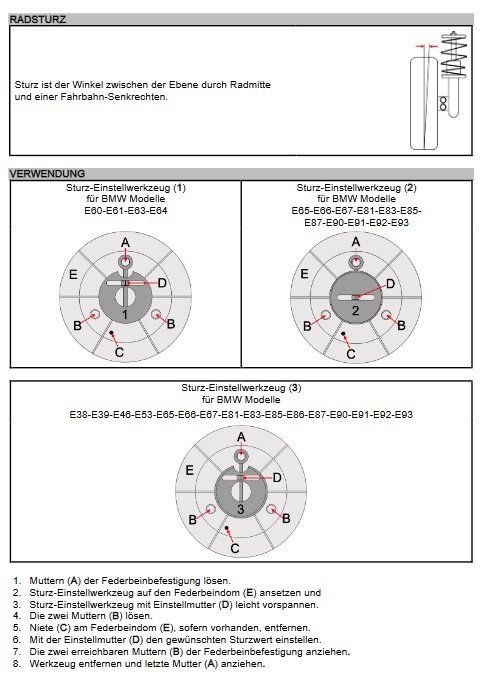 RADSTURZ

Sturz ist der Winkel zwischen der Ebene durch Radmitte und einer Fahrbahn-Senkrechten.

VERWENDUNG

Sturz-Einstellwerkzeug (1)
für BMW Modelle
E60-E61-E63-E64

A
E
D
1
B
B
C

Sturz-Einstellwerkzeug (2)
für BMW Modelle
E65-E66-E67-E81-E83-E85-E87-E90-E91-E92-E93

A
E
D
2
B
B
C

Sturz-Einstellwerkzeug (3)
für BMW Modelle
E38-E39-E46-E53-E65-E66-E67-E81-E83-E85-E86-E87-E90-E91-E92-E93

A
E
D
3
B
B
C

1. Muttern (A) der Federbeinbefestigung lösen.
2. Sturz-Einstellwerkzeug auf den Federbeindom (E) ansetzen und
3. Sturz-Einstellwerkzeug mit Einstellmutter (D) leicht vorspannen.
4. Die zwei Muttern (B) lösen.
5. Niete (C) am Federbeindom (E), sofern vorhanden, entfernen.
6. Mit der Einstellmutter (D) den gewünschten Sturzwert einstellen.
7. Die zwei erreichbaren Muttern (B) der Federbeinbefestigung anziehen.
8. Werkzeug entfernen und letzte Mutter (A) anziehen.