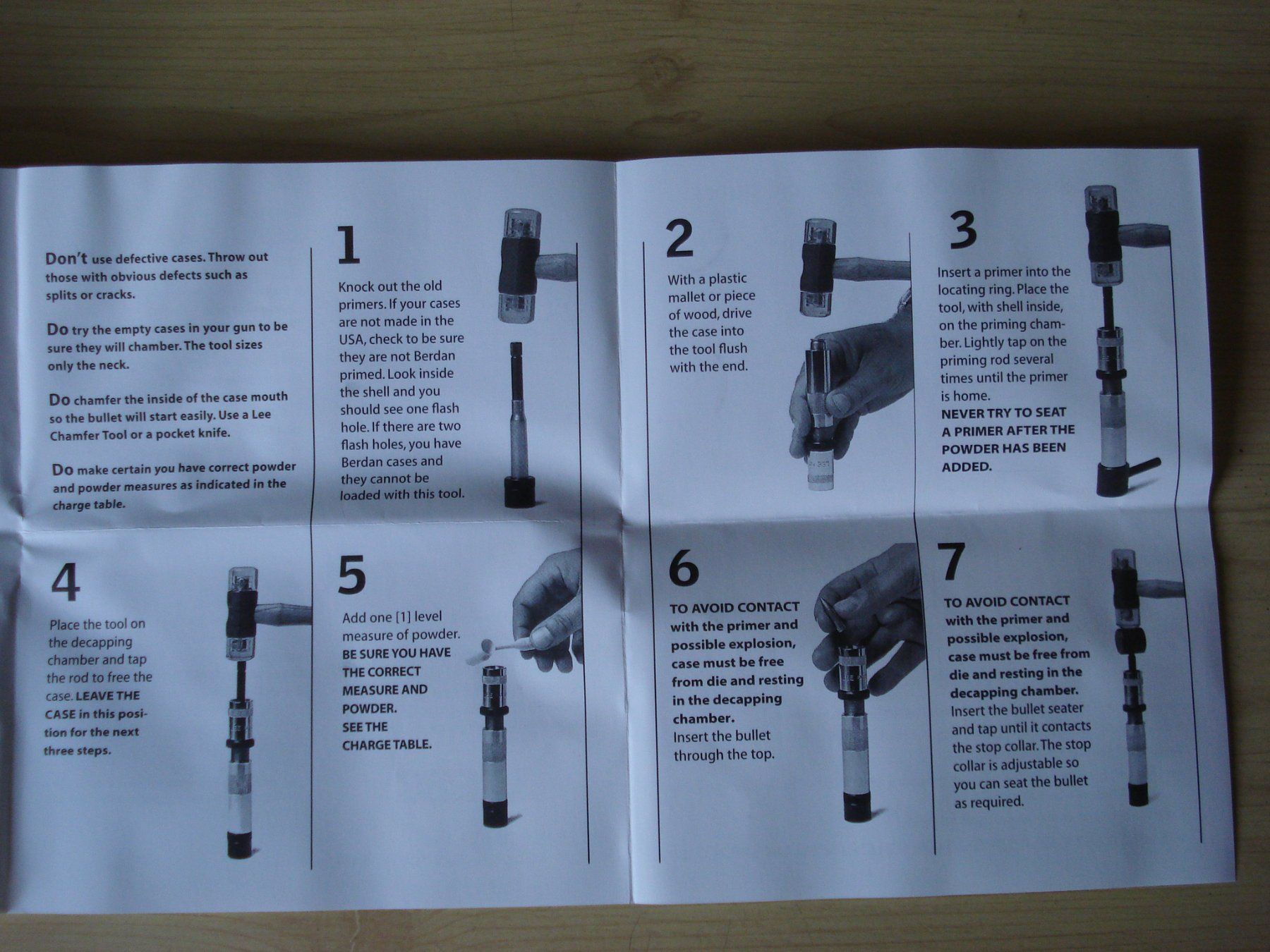 Don't use defective cases. Throw out those with obvious defects such as splits or cracks.

Do try the empty cases in your gun to be sure they will chamber. The tool sizes only the neck.

Do chamfer the inside of the case mouth so the bullet will start easily. Use a Lee Chamfer Tool or a pocket knife.

Do make certain you have correct powder and powder measures as indicated in the charge table.

1

Knock out the old primers. If your cases are not made in the USA, check to be sure they are not Berdan primed. Look inside the shell and you should see one flash hole. If there are two flash holes, you have Berdan cases and they cannot be loaded with this tool.

2

With a plastic mallet or piece of wood, drive the case into the tool flush with the end.

3

Insert a primer into the locating ring. Place the tool, with shell inside, on the priming chamber. Lightly tap on the priming rod several times until the primer is home.
NEVER TRY TO SEAT A PRIMER AFTER THE POWDER HAS BEEN ADDED.

4

Place the tool on the decapping chamber and tap the rod to free the case. LEAVE THE CASE in this position for the next three steps.

5

Add one [1] level measure of powder.
BE SURE YOU HAVE THE CORRECT MEASURE AND POWDER.
SEE THE CHARGE TABLE.

6

TO AVOID CONTACT with the primer and possible explosion, case must be free from die and resting in the decapping chamber.
Insert the bullet through the top.

7

TO AVOID CONTACT with the primer and possible explosion, case must be free from die and resting in the decapping chamber.
Insert the bullet seater and tap until it contacts the stop collar. The stop collar is adjustable so you can seat the bullet as required.