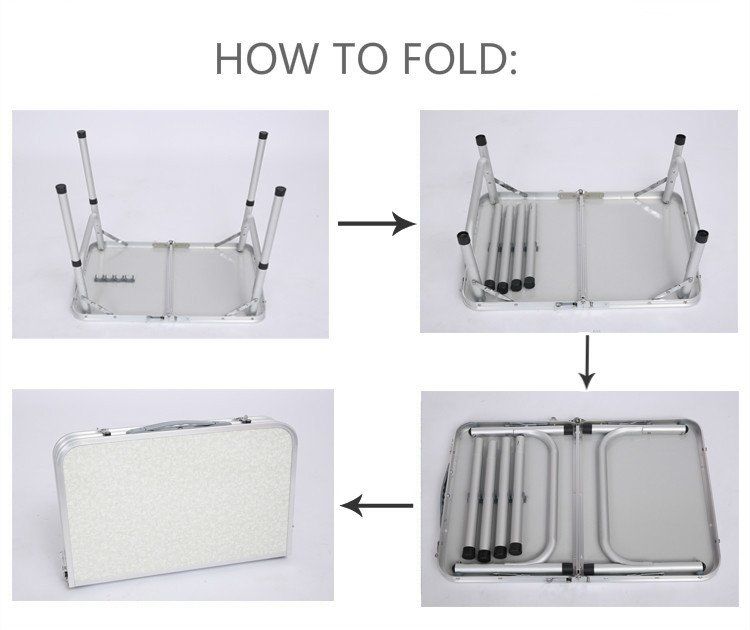 HOW TO FOLD: