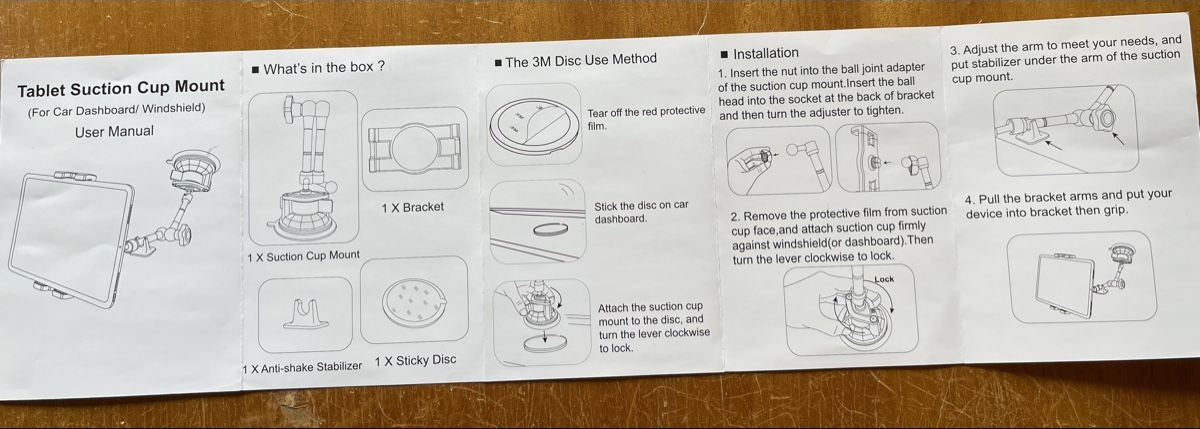 Tablet Suction Cup Mount
(For Car Dashboard/ Windshield)
User Manual

■ What's in the box ?

1 X Bracket

1 X Suction Cup Mount

1 X Anti-shake Stabilizer 1 X Sticky Disc

■ The 3M Disc Use Method

Tear off the red protective film.

Stick the disc on car dashboard.

Attach the suction cup mount to the disc, and turn the lever clockwise to lock.

■ Installation

1. Insert the nut into the ball joint adapter of the suction cup mount.Insert the ball head into the socket at the back of bracket and then turn the adjuster to tighten.

2. Remove the protective film from suction cup face,and attach suction cup firmly against windshield(or dashboard).Then turn the lever clockwise to lock.

Lock

3. Adjust the arm to meet your needs, and put stabilizer under the arm of the suction cup mount.

4. Pull the bracket arms and put your device into bracket then grip.