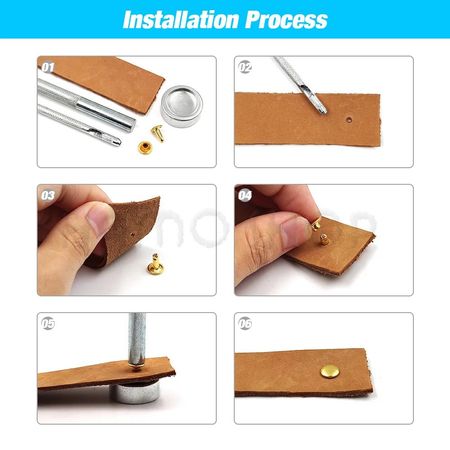 Installation Process

01

02

03

04

05

06