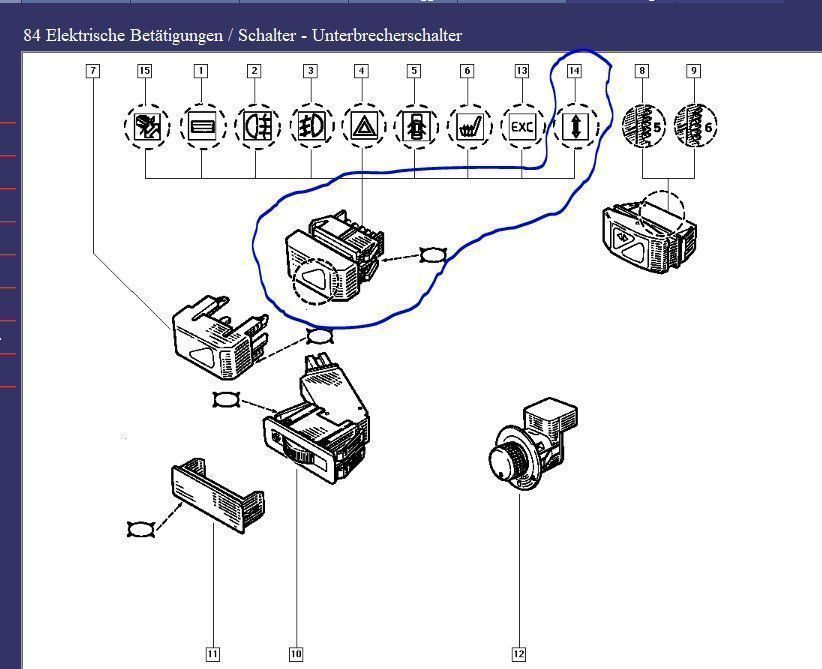 84 Elektrische Betätigungen / Schalter - Unterbrecherschalter

7
15
1
2
3
4
5
6
13
14
8
9
EXC
5
6
11
10
12