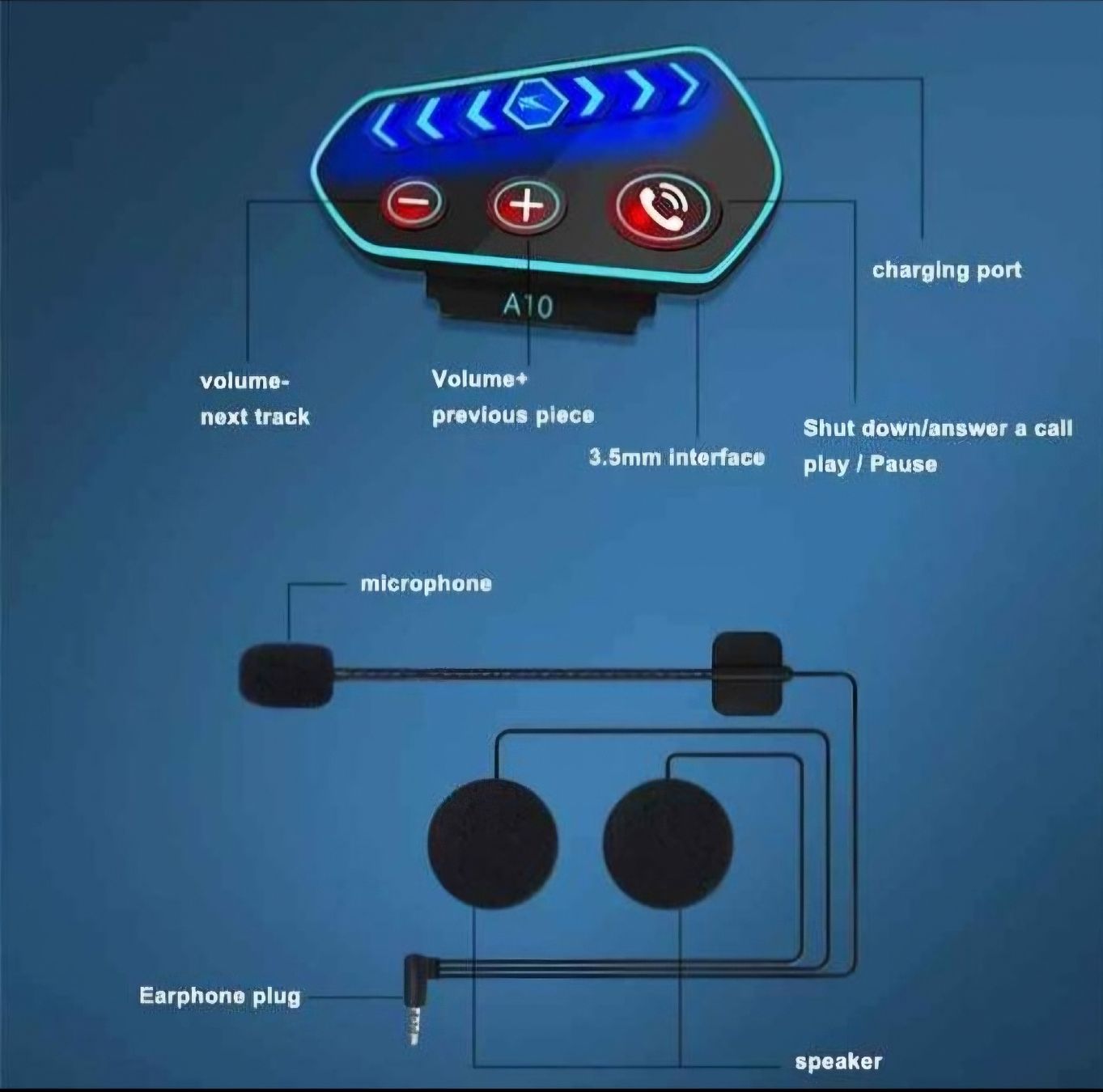 A10

charging port

volume-
next track

Volume+
previous piece

3.5mm interface

Shut down/answer a call
play / Pause

microphone

Earphone plug

speaker