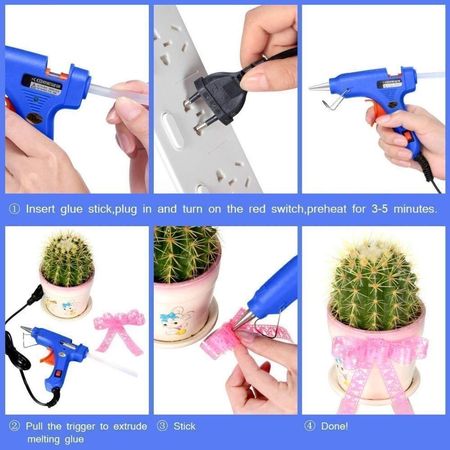 ① Insert glue stick,plug in and turn on the red switch,preheat for 3-5 minutes.

② Pull the trigger to extrude melting glue

③ Stick

④ Done!